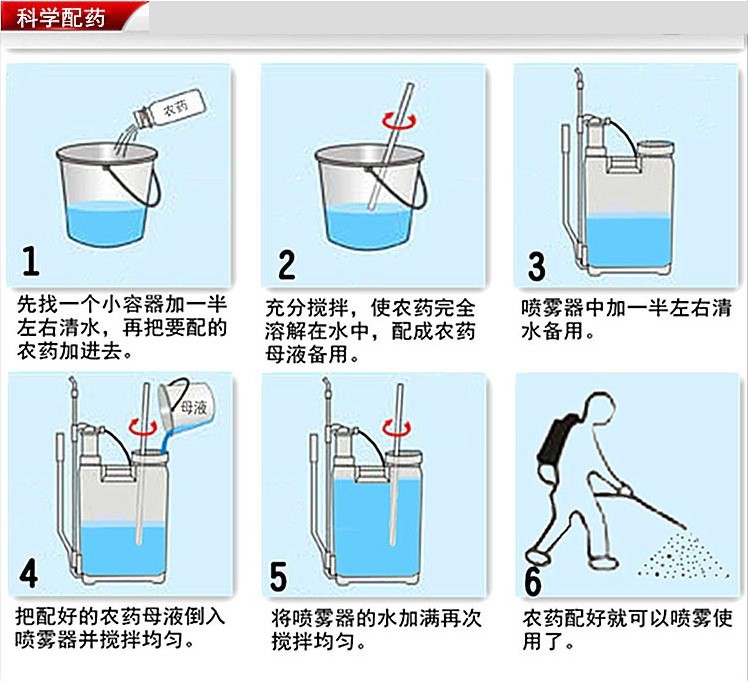 科学配药

农药

1

先找一个小容器加一半左右清水，再把要配的农药加进去。

2

充分搅拌，使农药完全溶解在水中，配成农药母液备用。

3

喷雾器中加一半左右清水备用。

母液

4

把配好的农药母液倒入喷雾器并搅拌均匀。

5

将喷雾器的水加满再次搅拌均匀。

6

农药配好就可以喷雾使用了。