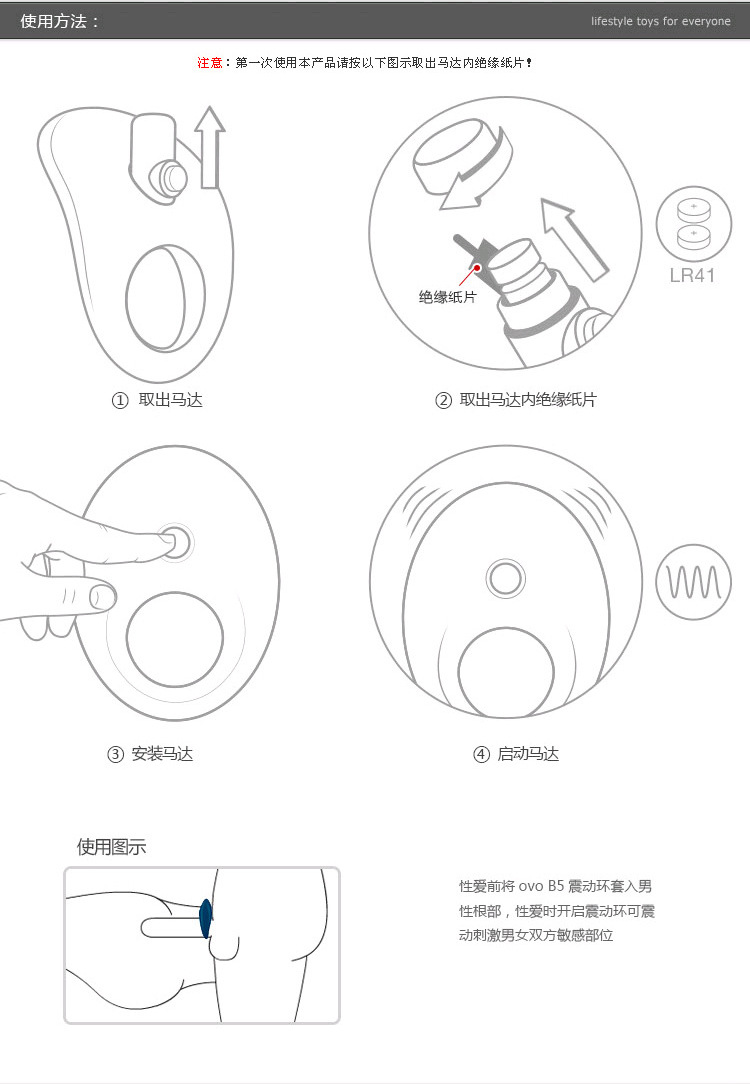 使用方法：

lifestyle toys for everyone

注意：第一次使用本产品请按以下图示取出马达内绝缘纸片！

绝缘纸片

LR41

① 取出马达

② 取出马达内绝缘纸片

③ 安装马达

④ 启动马达

使用图示

性爱前将 ovo B5 震动环套入男性根部，性爱时开启震动环可震动刺激男女双方敏感部位