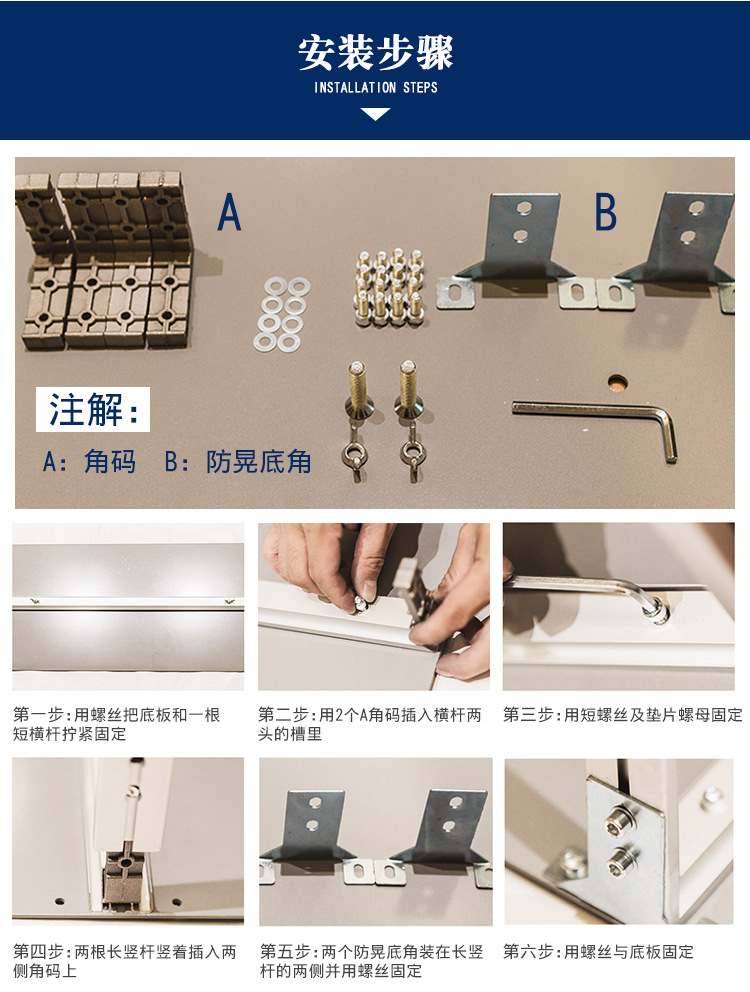 安装步骤
INSTALLATION STEPS

A

B

注解：
A：角码　B：防晃底角

第一步：用螺丝把底板和一根短横杆拧紧固定

第二步：用2个A角码插入横杆两头的槽里

第三步：用短螺丝及垫片螺母固定

第四步：两根长竖杆竖着插入两侧角码上

第五步：两个防晃底角装在长竖杆的两侧并用螺丝固定

第六步：用螺丝与底板固定