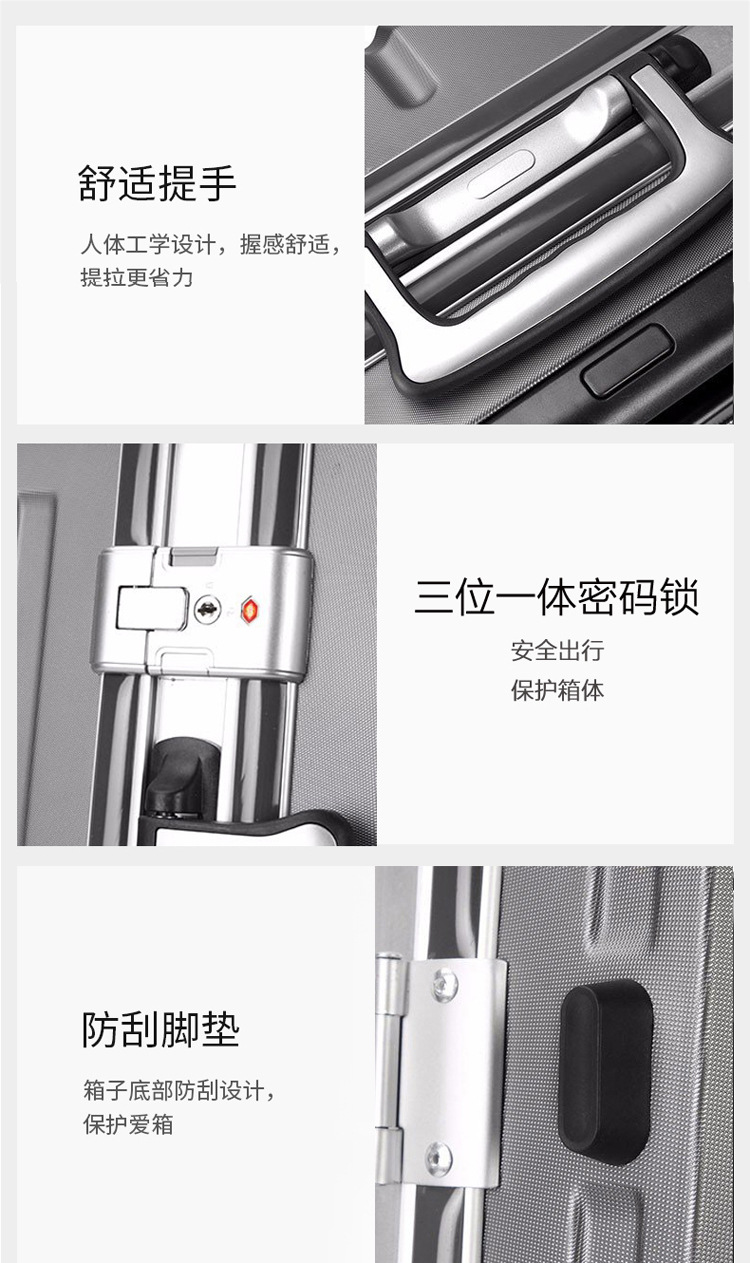 舒适提手

人体工学设计，握感舒适，提拉更省力

三位一体密码锁

安全出行
保护箱体

防刮脚垫

箱子底部防刮设计，保护爱箱