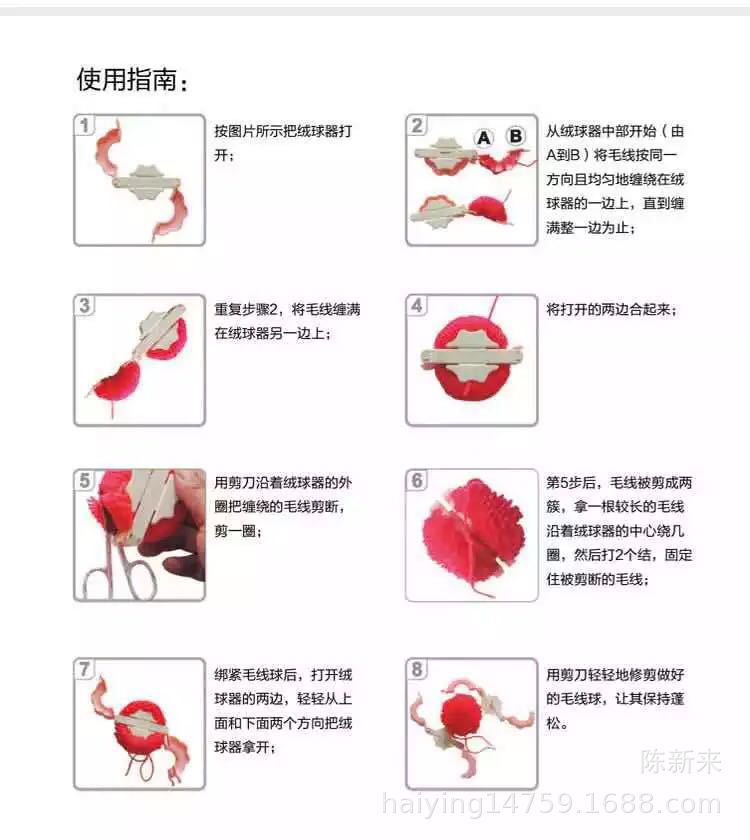 使用指南：

1

按图片所示把绒球器打开；

2

A B

从绒球器中部开始（由A到B）将毛线按同一方向且均匀地缠绕在绒球器的一边上，直到缠满整一边为止；

3

重复步骤2，将毛线缠满在绒球器另一边上；

4

将打开的两边合起来；

5

用剪刀沿着绒球器的外圈把缠绕的毛线剪断，剪一圈；

6

第5步后，毛线被剪成两簇，拿一根较长的毛线沿着绒球器的中心绕几圈，然后打2个结，固定住被剪断的毛线；

7

绑紧毛线球后，打开绒球器的两边，轻轻从上面和下面两个方向把绒球器拿开；

8

用剪刀轻轻地修剪做好的毛线球，让其保持蓬松。

陈新来

haiying14759.1688.com