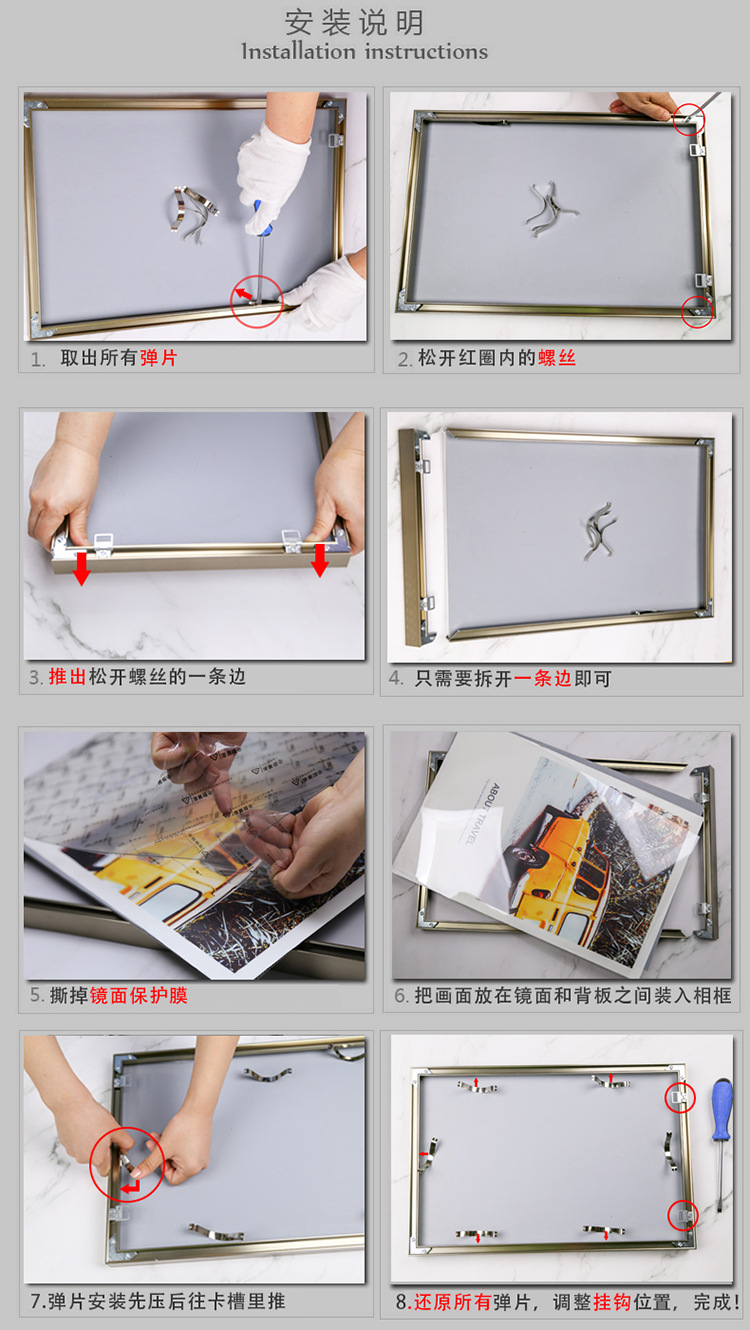 安装说明
Installation instructions

1. 取出所有弹片

2. 松开红圈内的螺丝

3. 推出松开螺丝的一条边

4. 只需要拆开一条边即可

5. 撕掉镜面保护膜

ABOUT TRAVEL

6. 把画面放在镜面和背板之间装入相框

7.弹片安装先压后往卡槽里推

8.还原所有弹片，调整挂钩位置，完成!