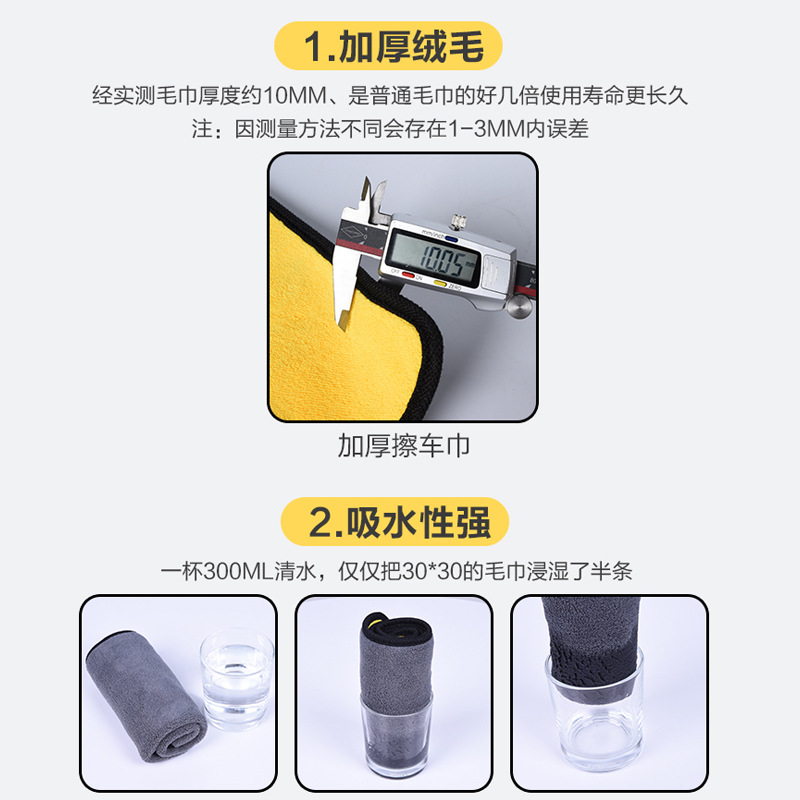 1.加厚绒毛

经实测毛巾厚度约10MM、是普通毛巾的好几倍使用寿命更长久
注：因测量方法不同会存在1-3MM内误差

mm/inch
10.05 mm
OFF ON ZERO

加厚擦车巾

2.吸水性强

一杯300ML清水，仅仅把30*30的毛巾浸湿了半条