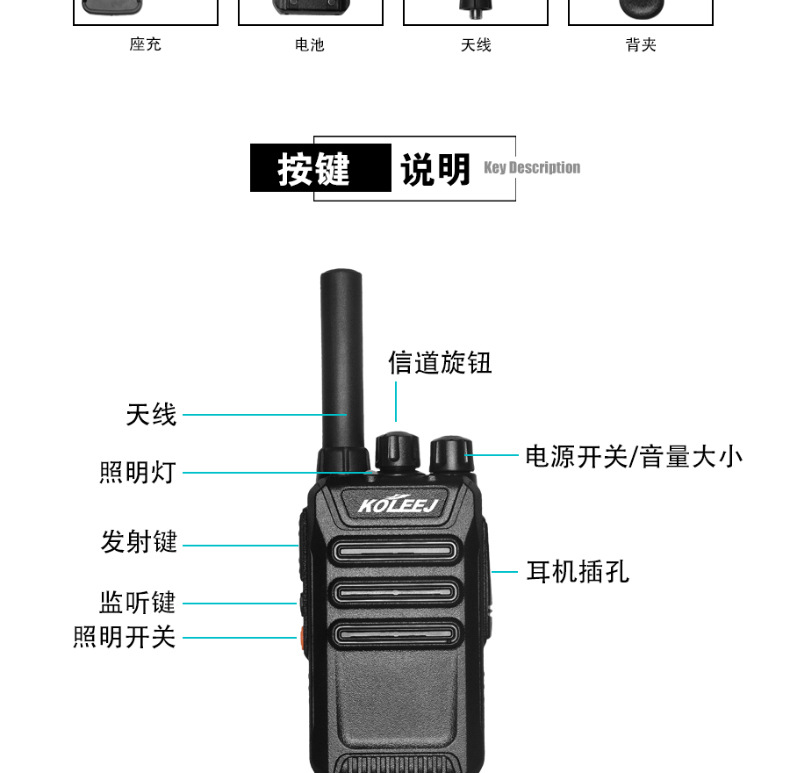 座充
电池
天线
背夹

按键 说明 Key Description

信道旋钮
天线
照明灯
电源开关/音量大小
KOLEEJ
发射键
耳机插孔
监听键
照明开关