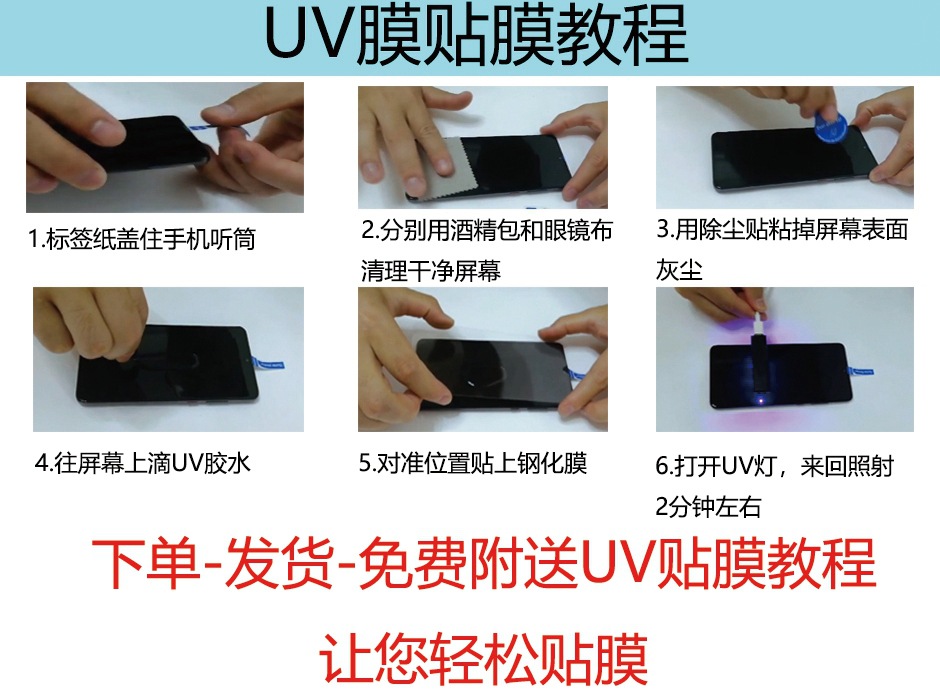 UV膜贴膜教程

1.标签纸盖住手机听筒

2.分别用酒精包和眼镜布清理干净屏幕

3.用除尘贴粘掉屏幕表面灰尘

4.往屏幕上滴UV胶水

5.对准位置贴上钢化膜

6.打开UV灯，来回照射2分钟左右

下单-发货-免费附送UV贴膜教程

让您轻松贴膜