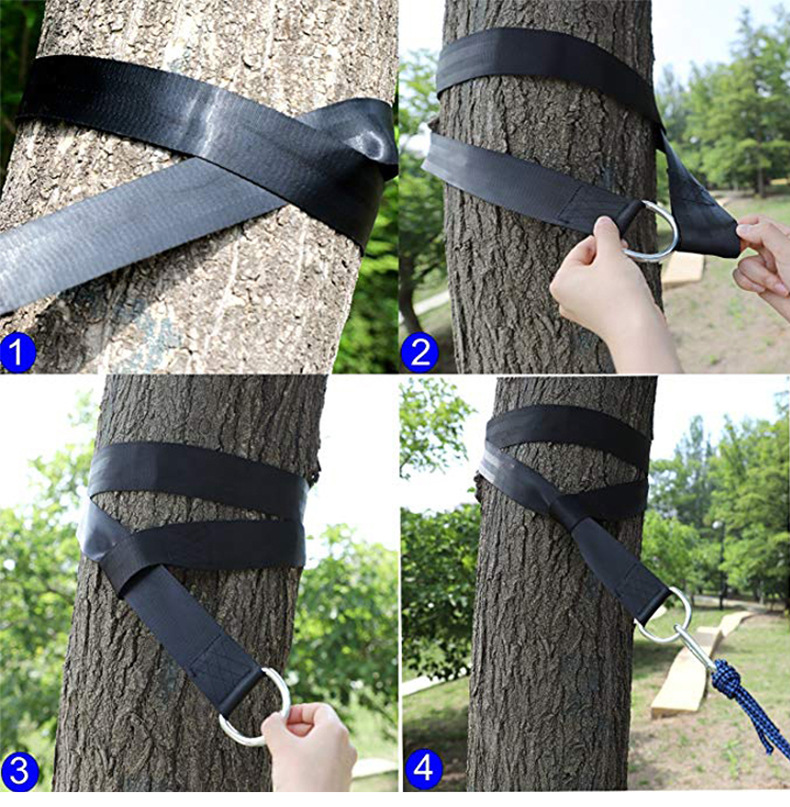 1

2

3

4