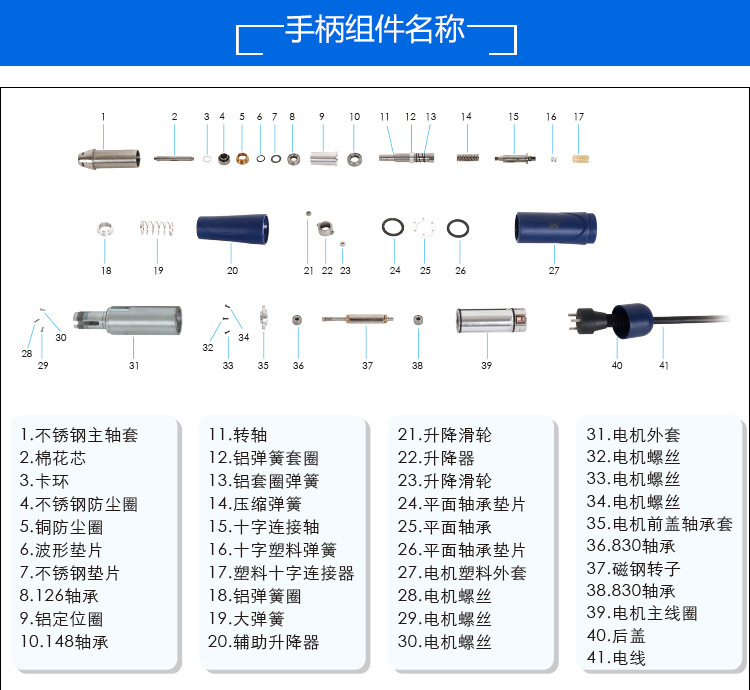 手柄组件名称

1 2 3 4 5 6 7 8 9 10 11 12 13 14 15 16 17

18 19 20 21 22 23 24 25 26 27

28 29 30 31 32 33 34 35 36 37 38 39 40 41

1.不锈钢主轴套
2.棉花芯
3.卡环
4.不锈钢防尘圈
5.铜防尘圈
6.波形垫片
7.不锈钢垫片
8.126轴承
9.铝定位圈
10.148轴承

11.转轴
12.铝弹簧套圈
13.铝套圈弹簧
14.压缩弹簧
15.十字连接轴
16.十字塑料弹簧
17.塑料十字连接器
18.铝弹簧圈
19.大弹簧
20.辅助升降器

21.升降滑轮
22.升降器
23.升降滑轮
24.平面轴承垫片
25.平面轴承
26.平面轴承垫片
27.电机塑料外套
28.电机螺丝
29.电机螺丝
30.电机螺丝

31.电机外套
32.电机螺丝
33.电机螺丝
34.电机螺丝
35.电机前盖轴承套
36.830轴承
37.磁钢转子
38.830轴承
39.电机主线圈
40.后盖
41.电线