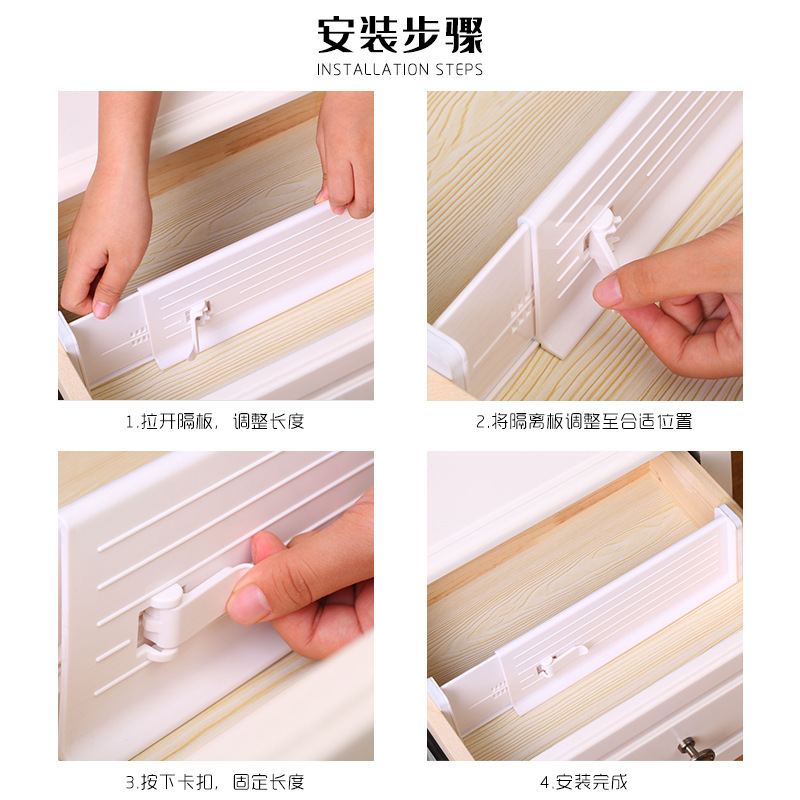 安装步骤
INSTALLATION STEPS

1.拉开隔板，调整长度

2.将隔离板调整至合适位置

3.按下卡扣，固定长度

4.安装完成