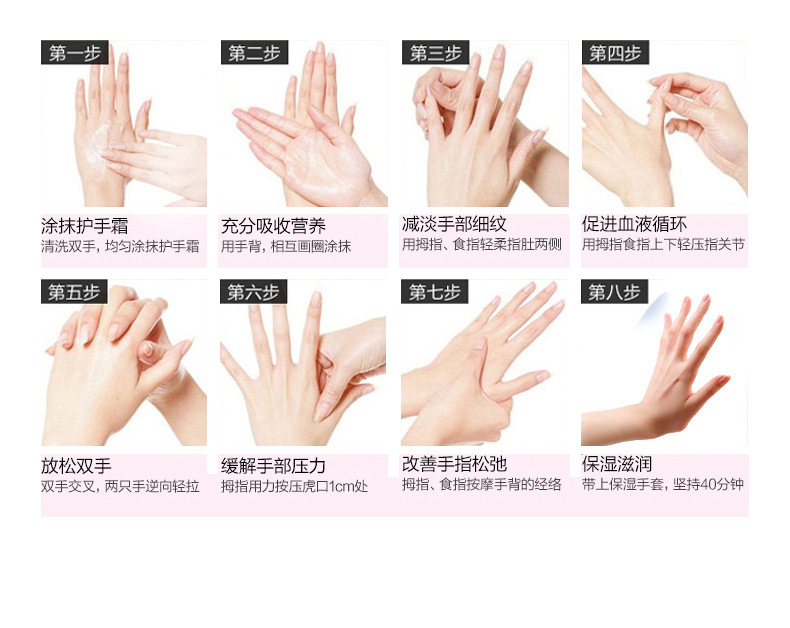 第一步

涂抹护手霜
清洗双手，均匀涂抹护手霜

第二步

充分吸收营养
用手背，相互画圈涂抹

第三步

减淡手部细纹
用拇指、食指轻柔指肚两侧

第四步

促进血液循环
用拇指食指上下轻压指关节

第五步

放松双手
双手交叉，两只手逆向轻拉

第六步

缓解手部压力
拇指用力按压虎口1cm处

第七步

改善手指松弛
拇指、食指按摩手背的经络

第八步

保湿滋润
带上保湿手套，坚持40分钟