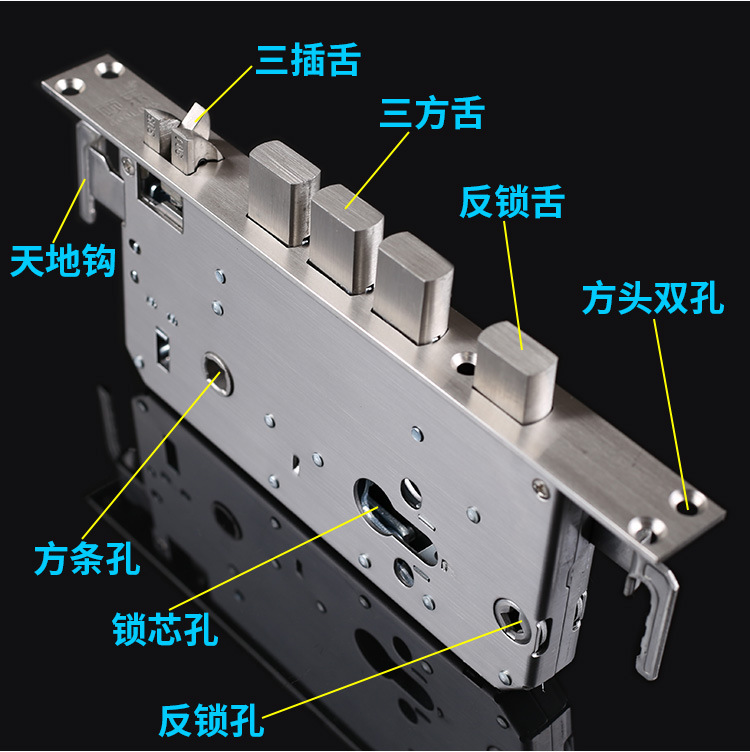 三插舌

三方舌

反锁舌

天地钩

方头双孔

方条孔

锁芯孔

反锁孔