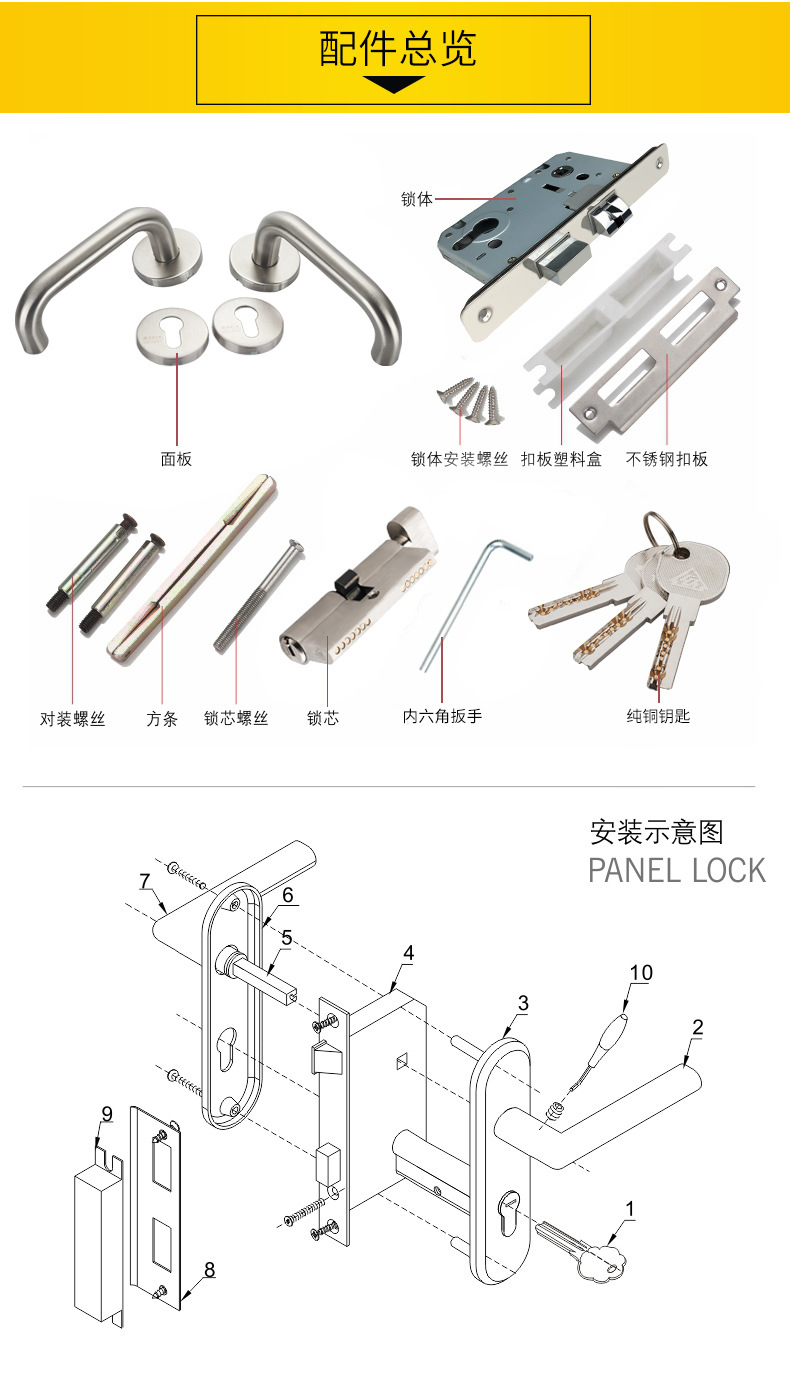 配件总览

锁体

面板

锁体安装螺丝

扣板塑料盒

不锈钢扣板

对装螺丝

方条

锁芯螺丝

锁芯

内六角扳手

纯铜钥匙

安装示意图
PANEL LOCK

7
6
5
4
3
10
2
9
8
1