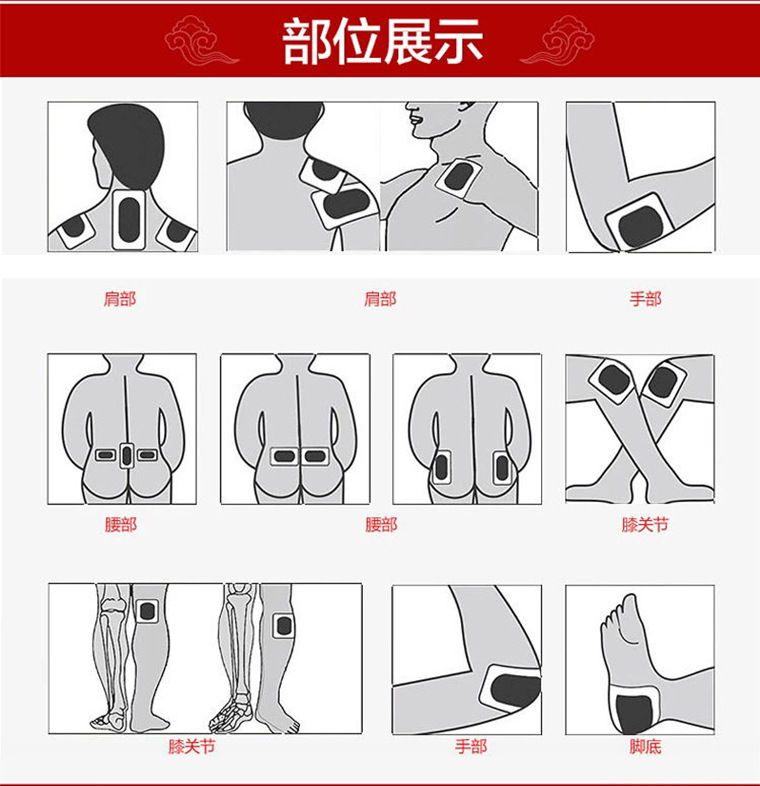 部位展示

肩部

肩部

手部

腰部

腰部

膝关节

膝关节

手部

脚底