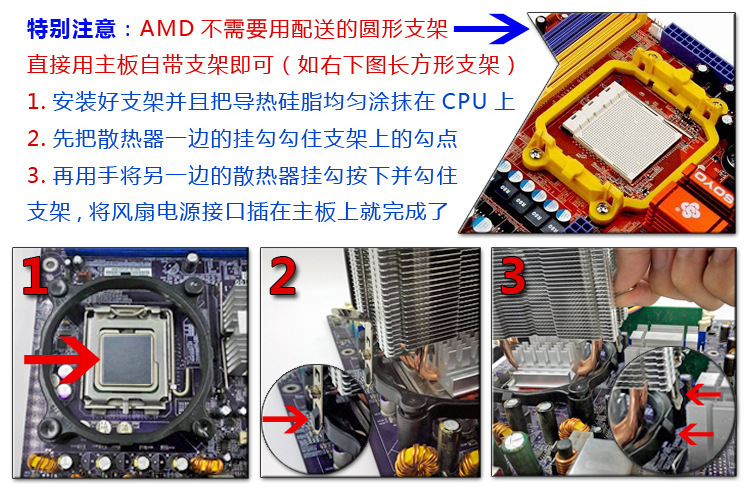 特别注意：AMD 不需要用配送的圆形支架
直接用主板自带支架即可（如右下图长方形支架）
1. 安装好支架并且把导热硅脂均匀涂抹在 CPU 上
2. 先把散热器一边的挂勾勾住支架上的勾点
3. 再用手将另一边的散热器挂勾按下并勾住支架，将风扇电源接口插在主板上就完成了

SOYO

1

2

3