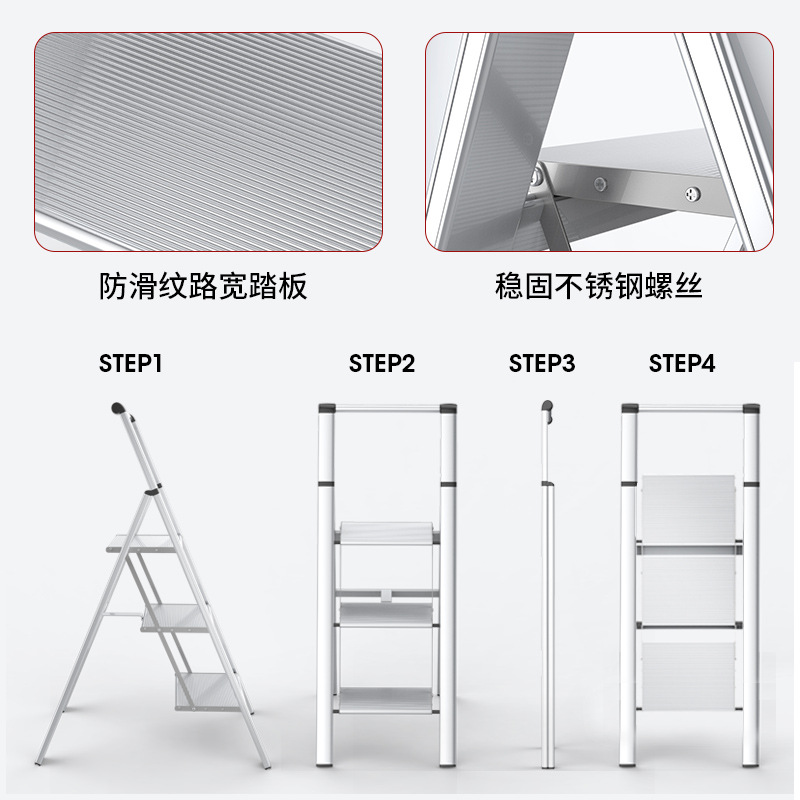 防滑纹路宽踏板

稳固不锈钢螺丝

STEP1

STEP2

STEP3

STEP4