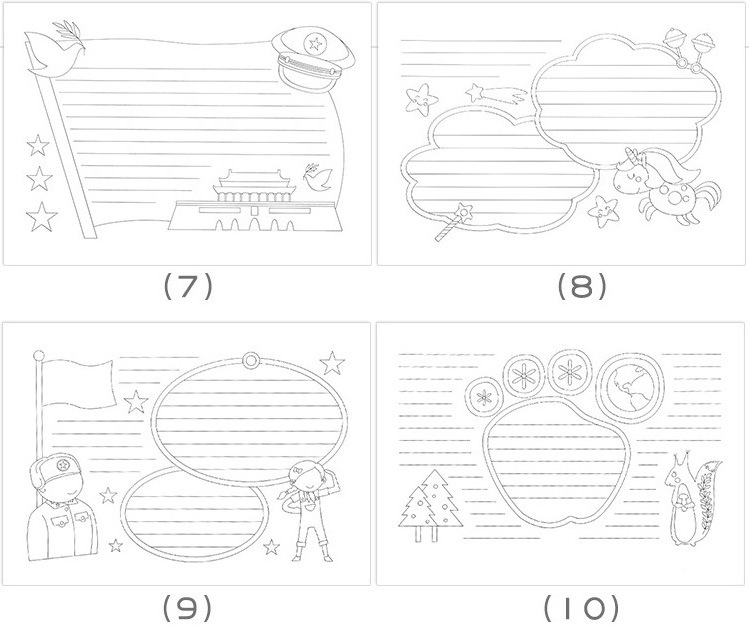 (7)

(8)

(9)

(10)