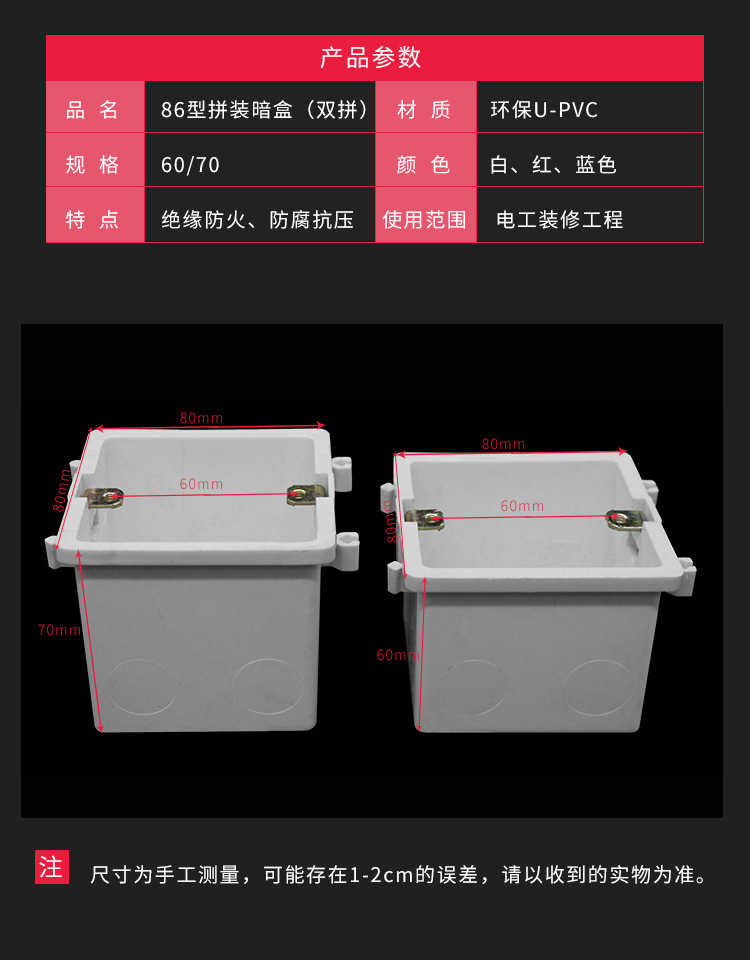 产品参数

| 品 名 | 86型拼装暗盒（双拼） | 材 质 | 环保U-PVC |
|---|---|---|---|
| 规 格 | 60/70 | 颜 色 | 白、红、蓝色 |
| 特 点 | 绝缘防火、防腐抗压 | 使用范围 | 电工装修工程 |

80mm
80mm
60mm
70mm

80mm
80mm
60mm
60mm

注 尺寸为手工测量，可能存在1-2cm的误差，请以收到的实物为准。