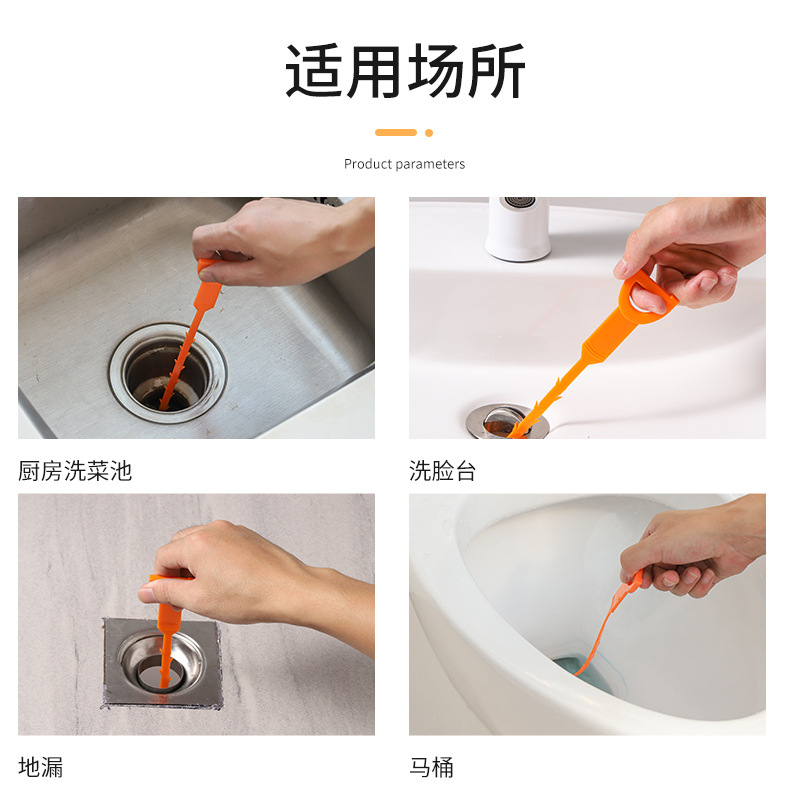 适用场所

Product parameters

厨房洗菜池

洗脸台

地漏

马桶