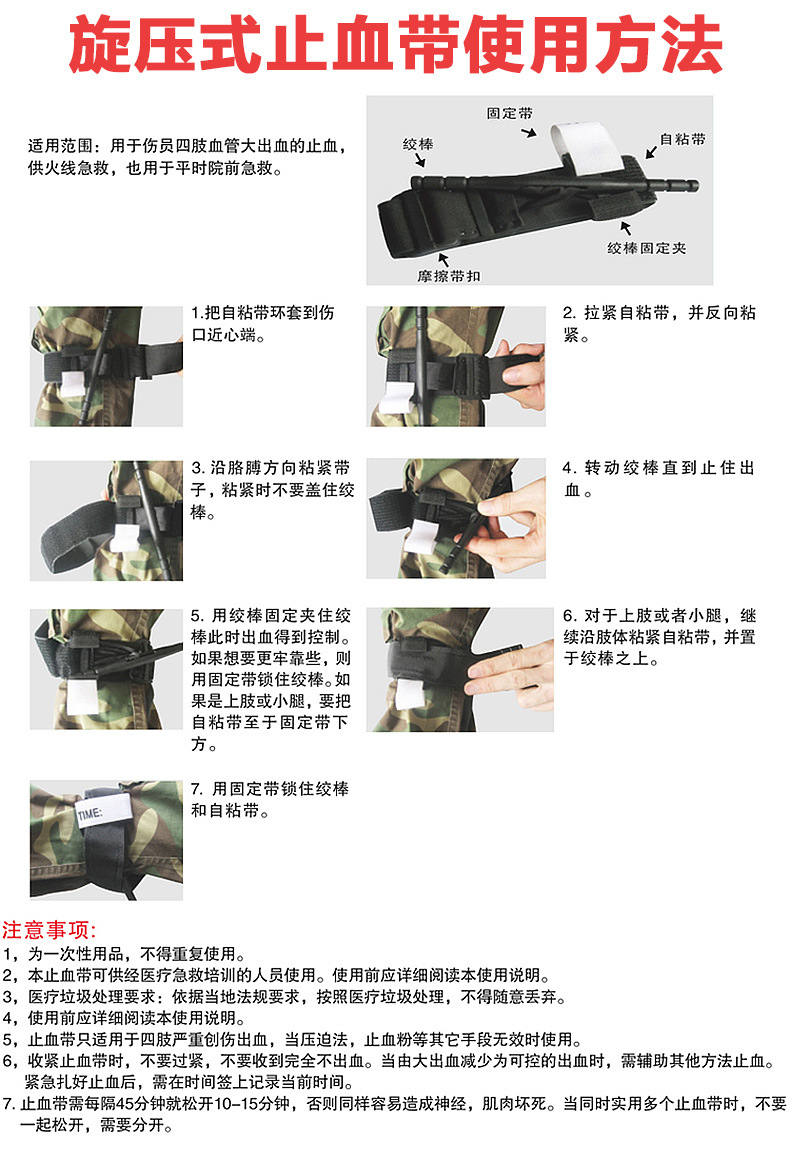 旋压式止血带使用方法

适用范围：用于伤员四肢血管大出血的止血，供火线急救，也用于平时院前急救。

固定带
绞棒
自粘带
绞棒固定夹
摩擦带扣

1.把自粘带环套到伤口近心端。

2. 拉紧自粘带，并反向粘紧。

3. 沿胳膊方向粘紧带子，粘紧时不要盖住绞棒。

4. 转动绞棒直到止住出血。

5. 用绞棒固定夹住绞棒此时出血得到控制。如果想要更牢靠些，则用固定带锁住绞棒。如果是上肢或小腿，要把自粘带至于固定带下方。

6. 对于上肢或者小腿，继续沿肢体粘紧自粘带，并置于绞棒之上。

TIME:

7. 用固定带锁住绞棒和自粘带。

注意事项:
1，为一次性用品，不得重复使用。
2，本止血带可供经医疗急救培训的人员使用。使用前应详细阅读本使用说明。
3，医疗垃圾处理要求：依据当地法规要求，按照医疗垃圾处理，不得随意丢弃。
4，使用前应详细阅读本使用说明。
5，止血带只适用于四肢严重创伤出血，当压迫法，止血粉等其它手段无效时使用。
6，收紧止血带时，不要过紧，不要收到完全不出血。当由大出血减少为可控的出血时，需辅助其他方法止血。紧急扎好止血后，需在时间签上记录当前时间。
7. 止血带需每隔45分钟就松开10–15分钟，否则同样容易造成神经，肌肉坏死。当同时实用多个止血带时，不要一起松开，需要分开。