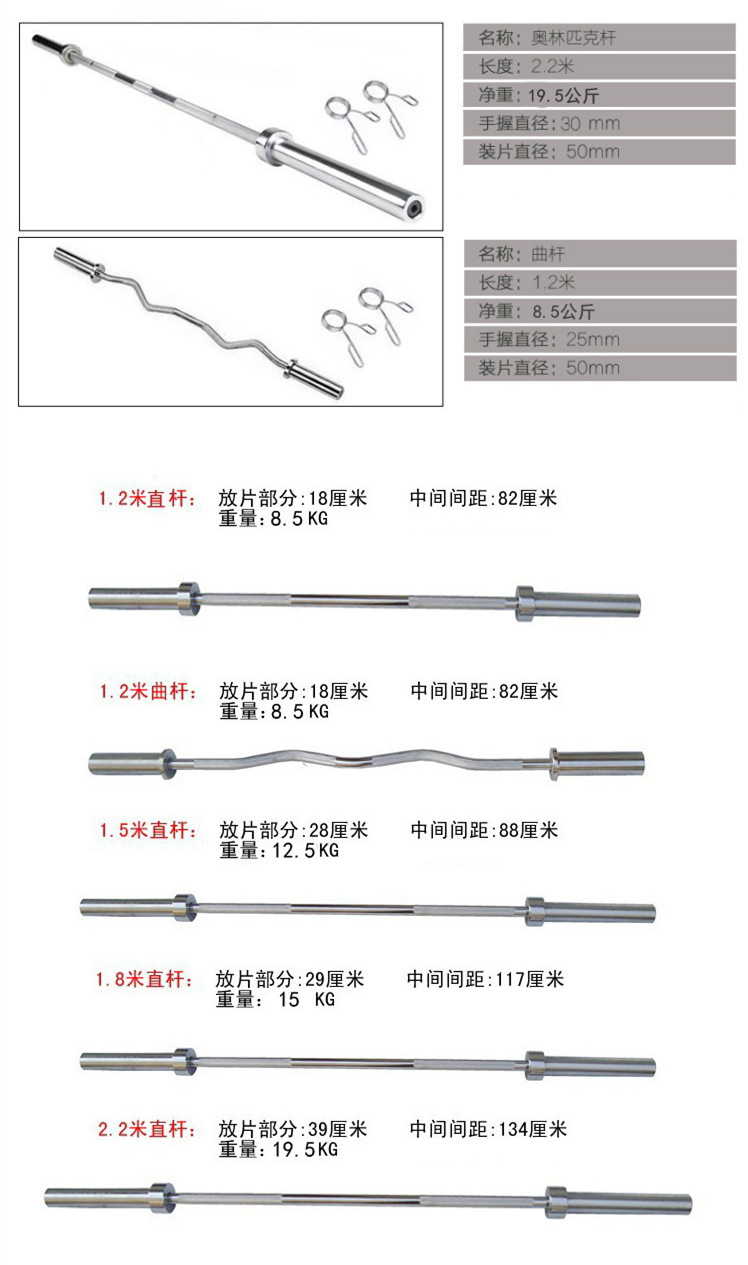 名称：奥林匹克杆
长度：2.2米
净重：19.5公斤
手握直径：30 mm
装片直径：50mm

名称：曲杆
长度：1.2米
净重：8.5公斤
手握直径：25mm
装片直径：50mm

1.2米直杆： 放片部分:18厘米 中间间距:82厘米
重量:8.5KG

1.2米曲杆： 放片部分:18厘米 中间间距:82厘米
重量:8.5KG

1.5米直杆： 放片部分:28厘米 中间间距:88厘米
重量:12.5KG

1.8米直杆： 放片部分:29厘米 中间间距:117厘米
重量： 15 KG

2.2米直杆： 放片部分:39厘米 中间间距:134厘米
重量:19.5KG