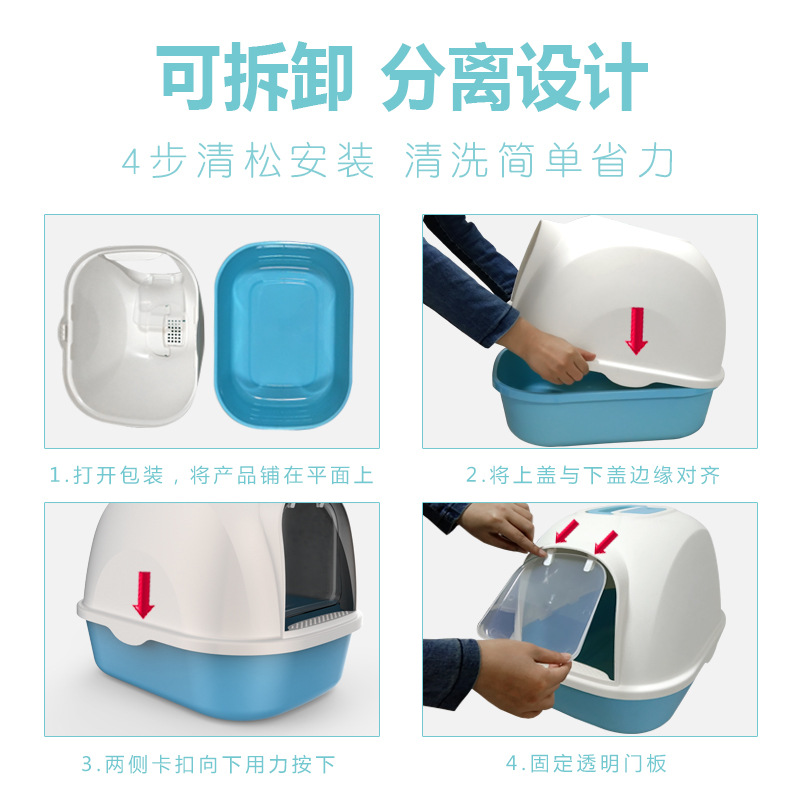 可拆卸 分离设计

4步清松安装 清洗简单省力

1.打开包装，将产品铺在平面上

2.将上盖与下盖边缘对齐

3.两侧卡扣向下用力按下

4.固定透明门板