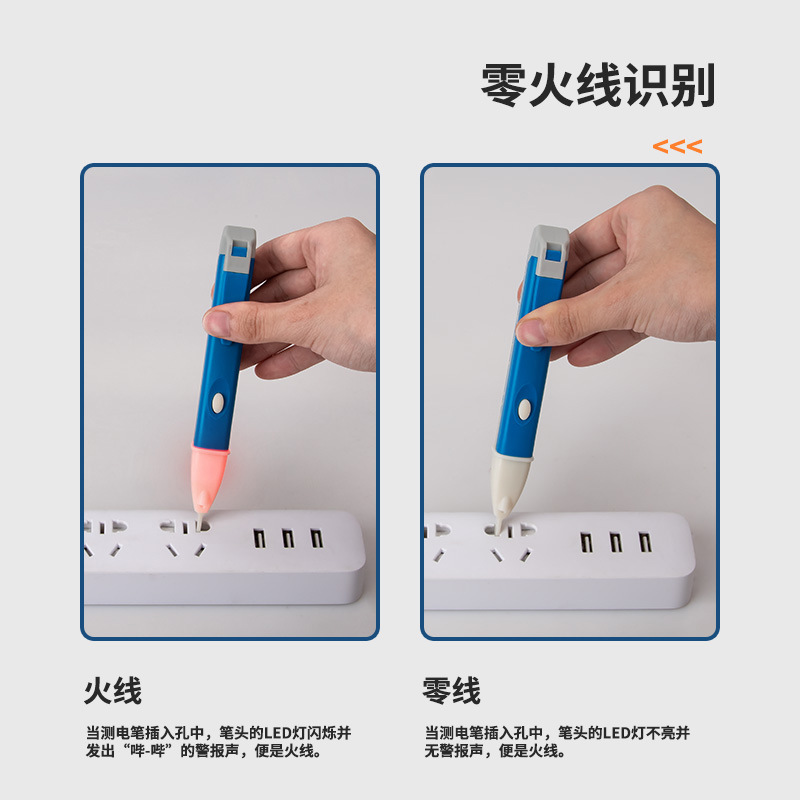 零火线识别

<<<

火线

当测电笔插入孔中，笔头的LED灯闪烁并发出“哔-哔”的警报声，便是火线。

零线

当测电笔插入孔中，笔头的LED灯不亮并无警报声，便是火线。