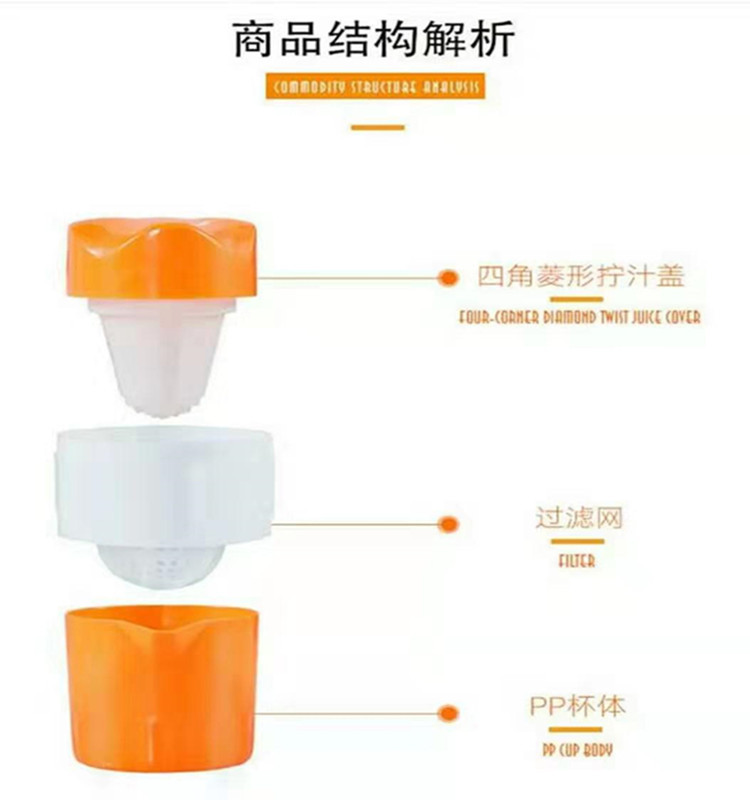 商品结构解析

COMMODITY STRUCTURE ANALYSIS

四角菱形拧汁盖

FOUR-CORNER DIAMOND TWIST JUICE COVER

过滤网

FILTER

PP杯体

PP CUP BODY