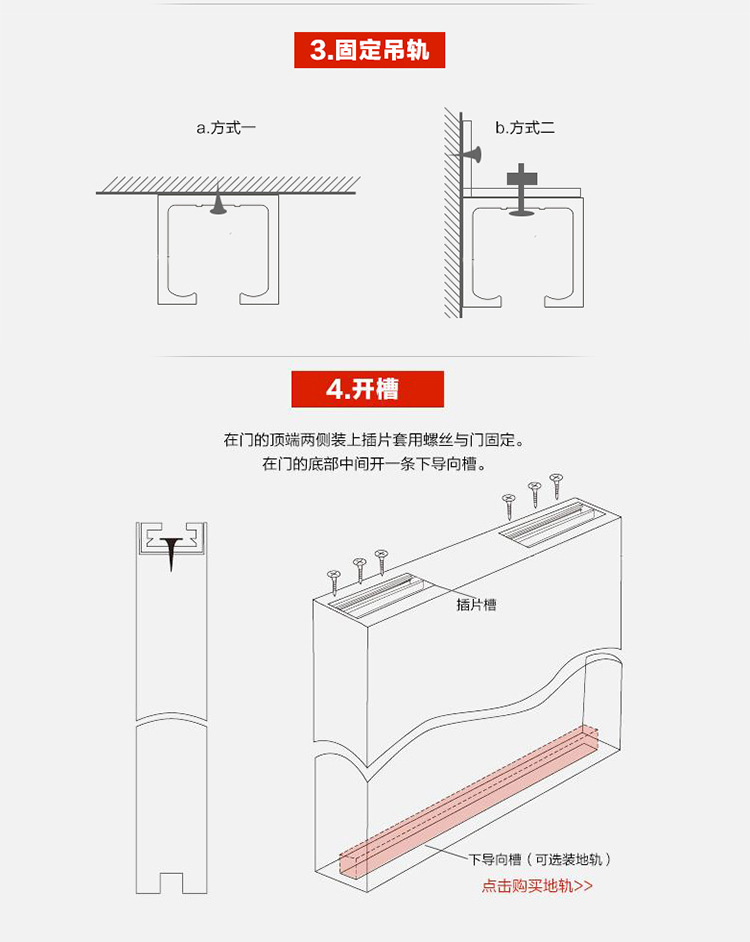 3.固定吊轨

a.方式一

b.方式二

4.开槽

在门的顶端两侧装上插片套用螺丝与门固定。
在门的底部中间开一条下导向槽。

插片槽

下导向槽（可选装地轨）

点击购买地轨>>