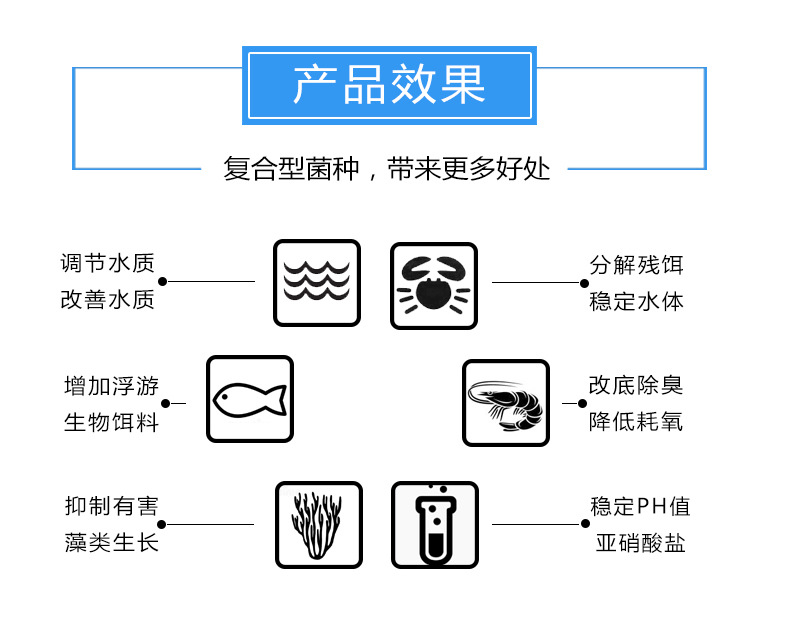 产品效果

复合型菌种，带来更多好处

调节水质
改善水质

分解残饵
稳定水体

增加浮游
生物饵料

改底除臭
降低耗氧

抑制有害
藻类生长

稳定PH值
亚硝酸盐