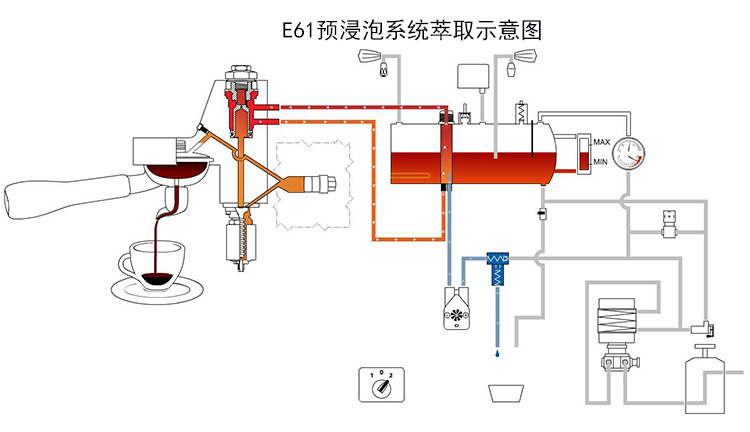 E61预浸泡系统萃取示意图

MAX
MIN

1 0 2