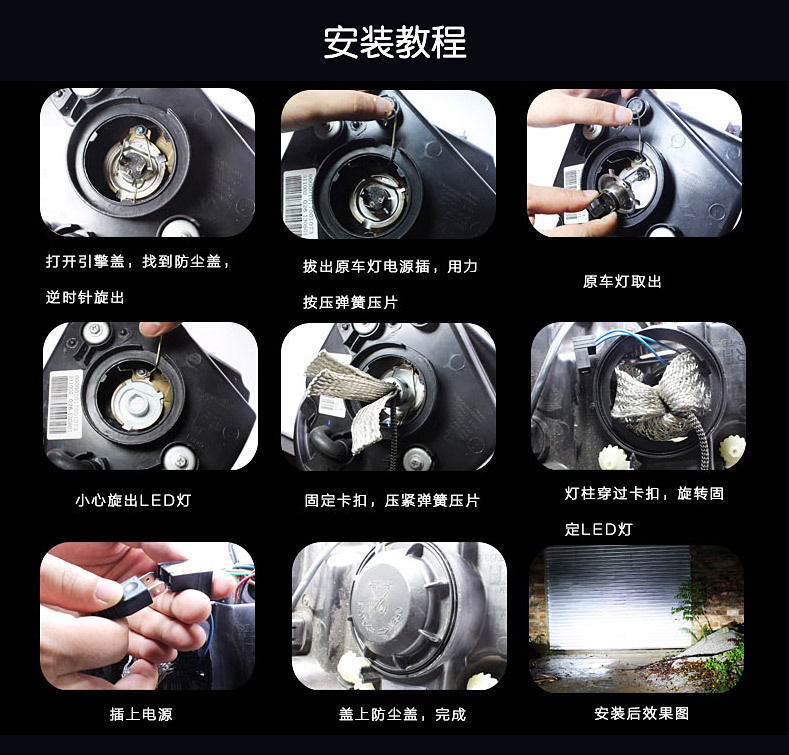 安装教程

打开引擎盖，找到防尘盖，逆时针旋出

拔出原车灯电源插，用力按压弹簧压片

原车灯取出

小心旋出LED灯

固定卡扣，压紧弹簧压片

灯柱穿过卡扣，旋转固定LED灯

插上电源

盖上防尘盖，完成

安装后效果图