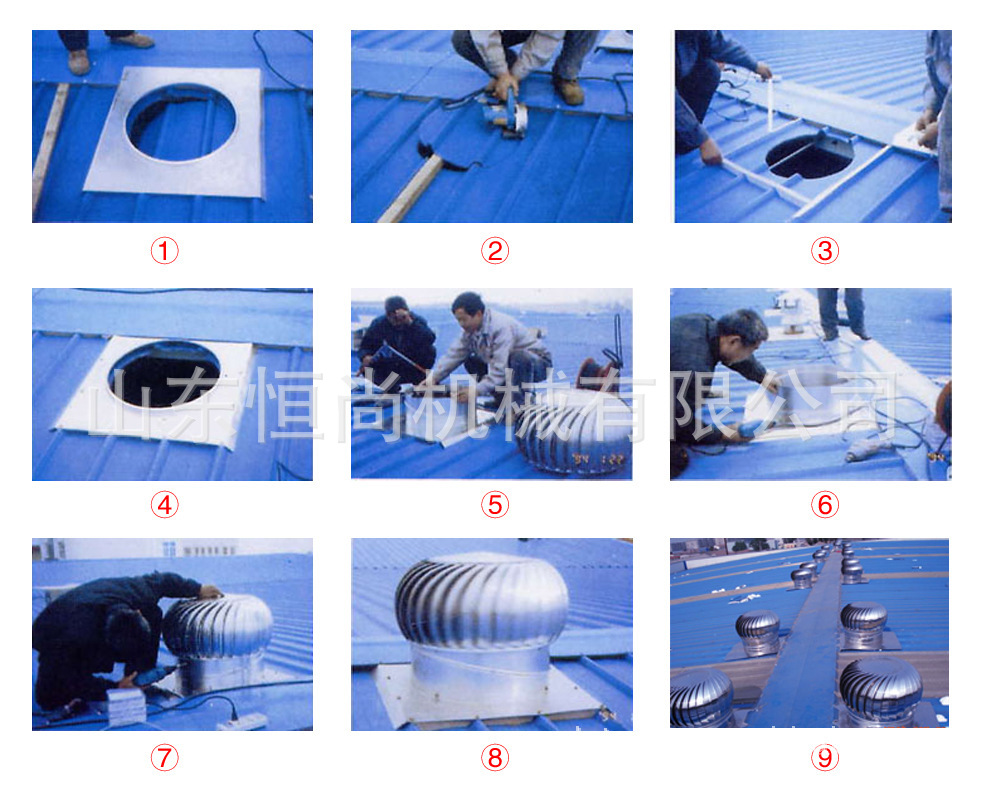 ①

②

③

山东恒尚机械有限公司

④

⑤

⑥

⑦

⑧

⑨