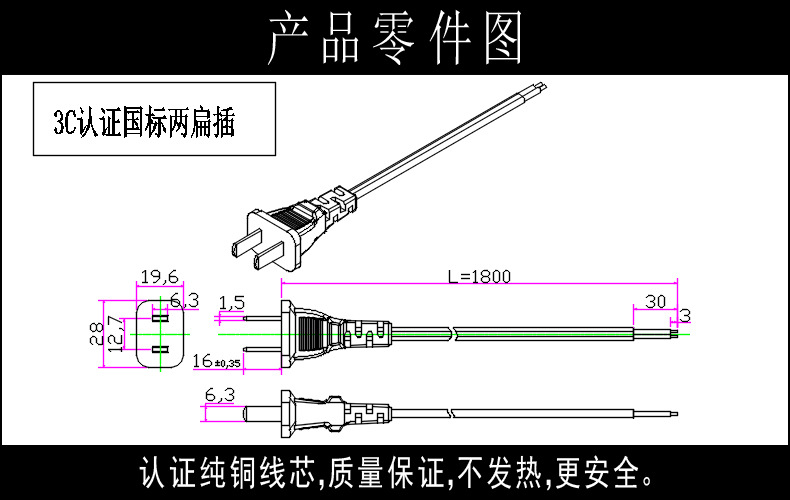 产品零件图

3C认证国标两扁插

19,6
6,3
28
12,7
1,5
16±0,35
L=1800
30
3
6,3

认证纯铜线芯,质量保证,不发热,更安全。