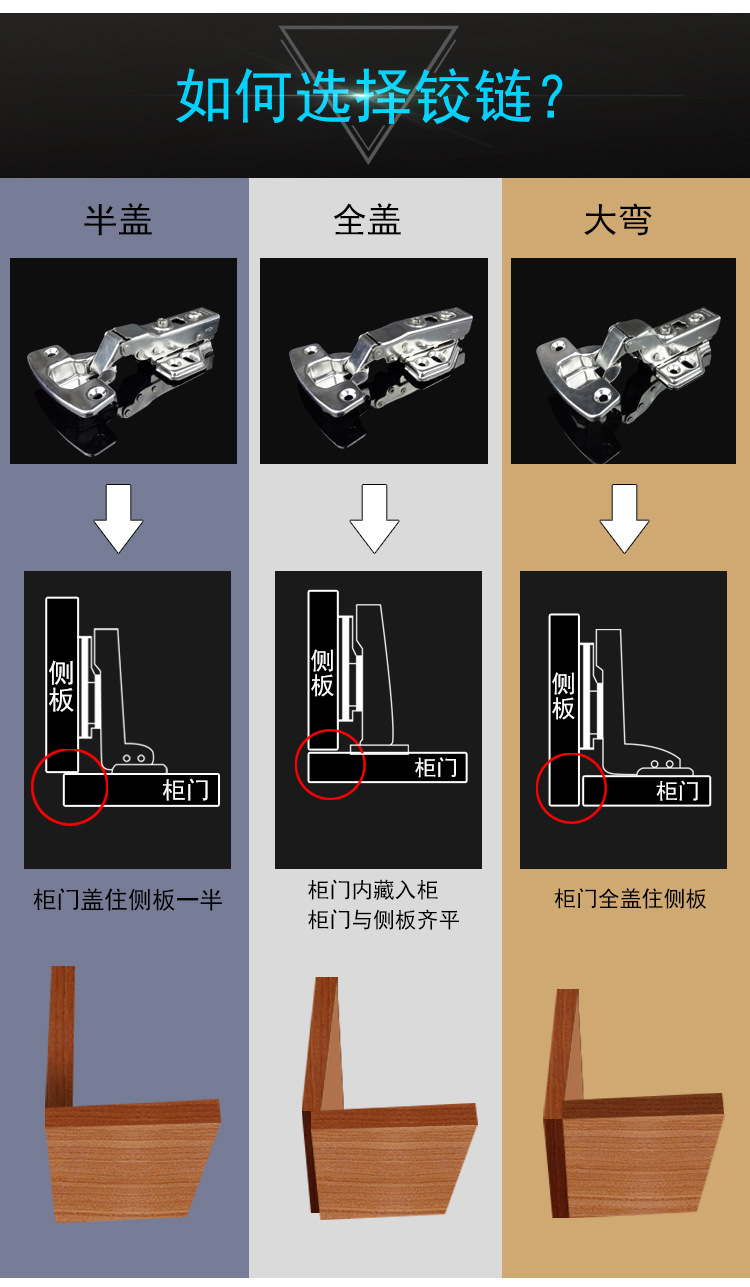 如何选择铰链？

半盖

侧板

柜门

柜门盖住侧板一半

全盖

侧板

柜门

柜门内藏入柜
柜门与侧板齐平

大弯

侧板

柜门

柜门全盖住侧板