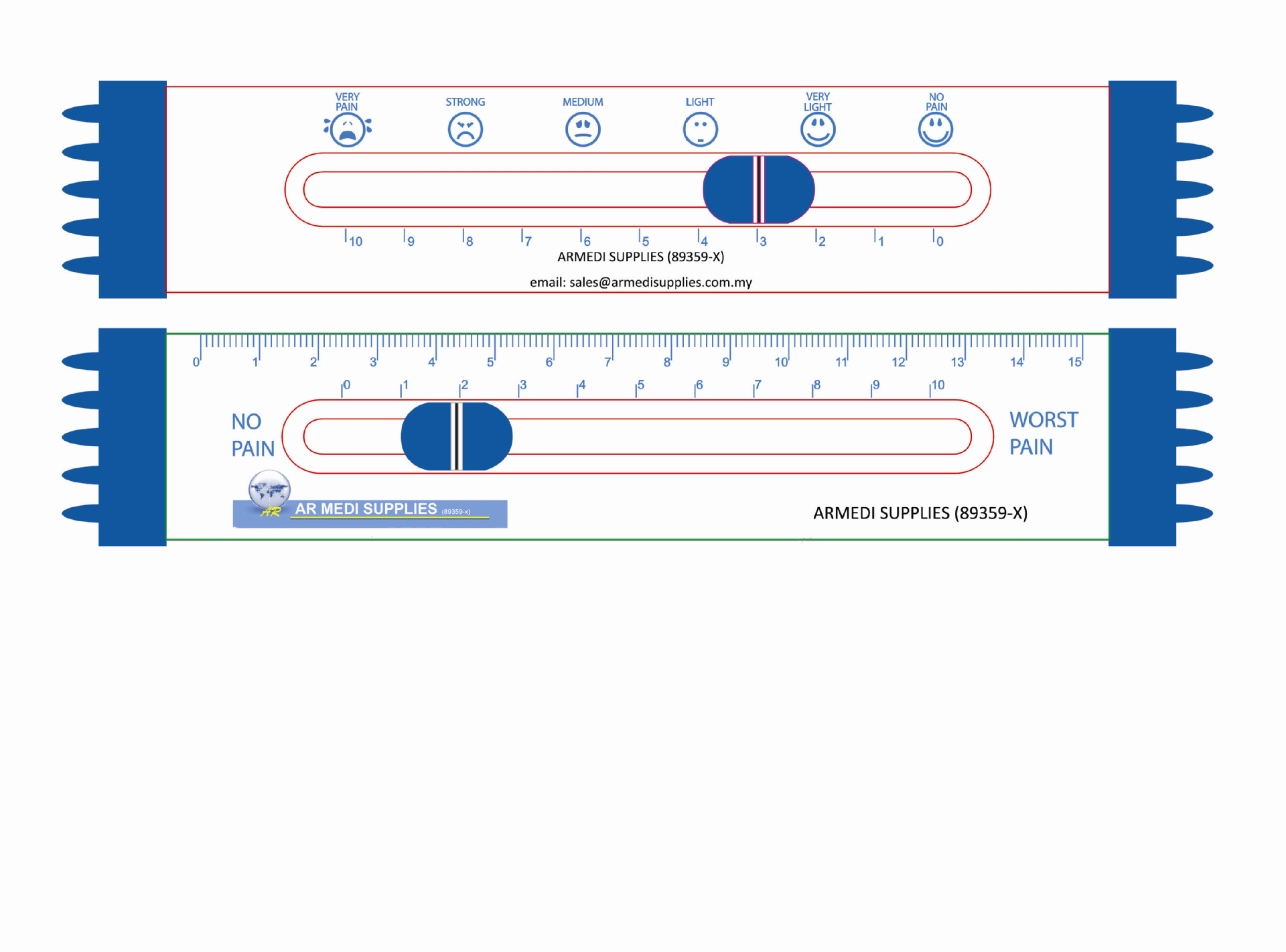 VERY PAIN STRONG MEDIUM LIGHT VERY LIGHT NO PAIN

10 9 8 7 6 5 4 3 2 1 0

ARMEDI SUPPLIES (89359-X)

email: sales@armedisupplies.com.my

0 1 2 3 4 5 6 7 8 9 10 11 12 13 14 15

0 1 2 3 4 5 6 7 8 9 10

NO PAIN

WORST PAIN

AR

AR MEDI SUPPLIES (89359-x)

ARMEDI SUPPLIES (89359-X)