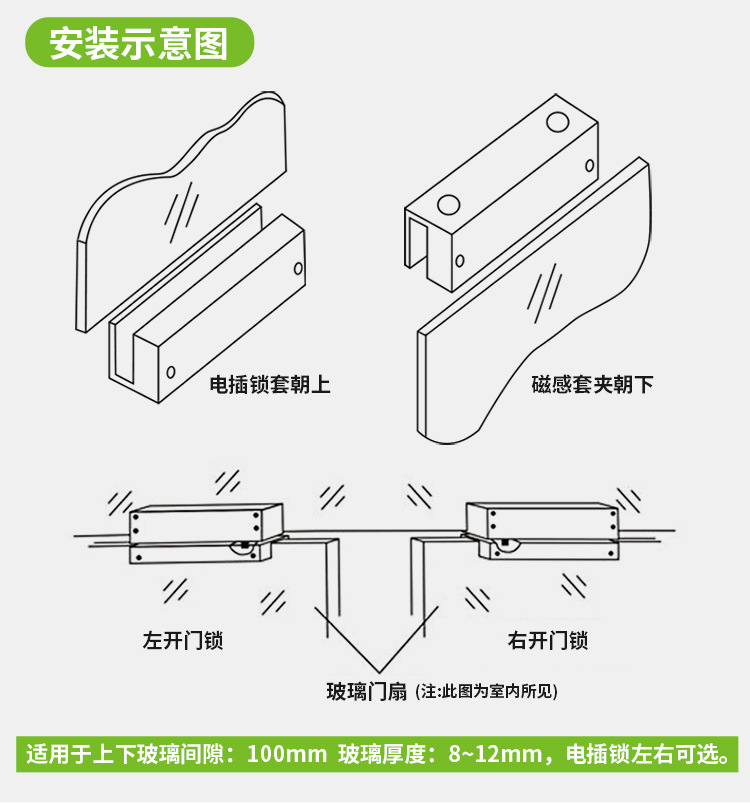 安装示意图

电插锁套朝上

磁感套夹朝下

左开门锁

右开门锁

玻璃门扇 (注:此图为室内所见)

适用于上下玻璃间隙：100mm 玻璃厚度：8~12mm，电插锁左右可选。