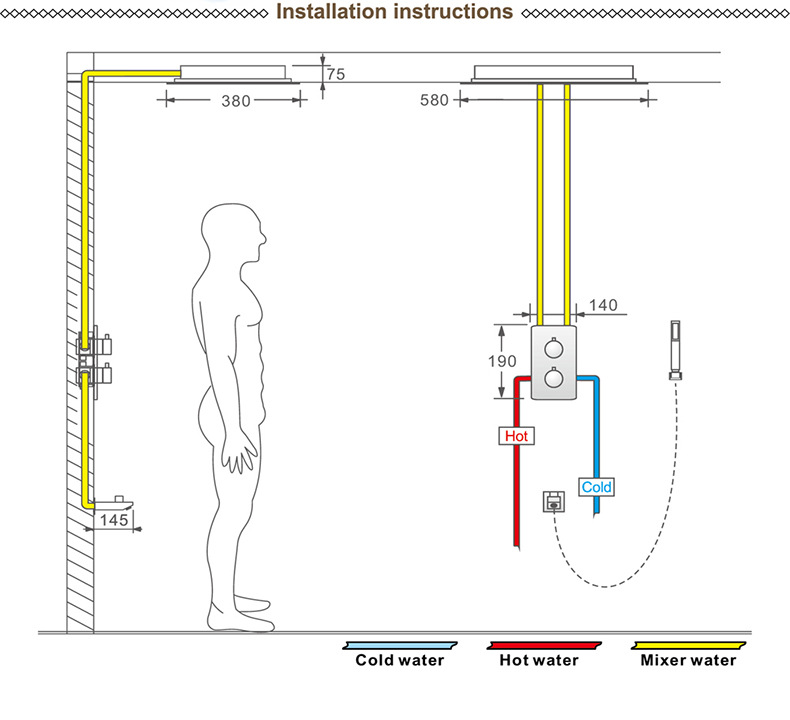 Installation instructions

75

380

580

140

190

Hot

Cold

145

Cold water

Hot water

Mixer water