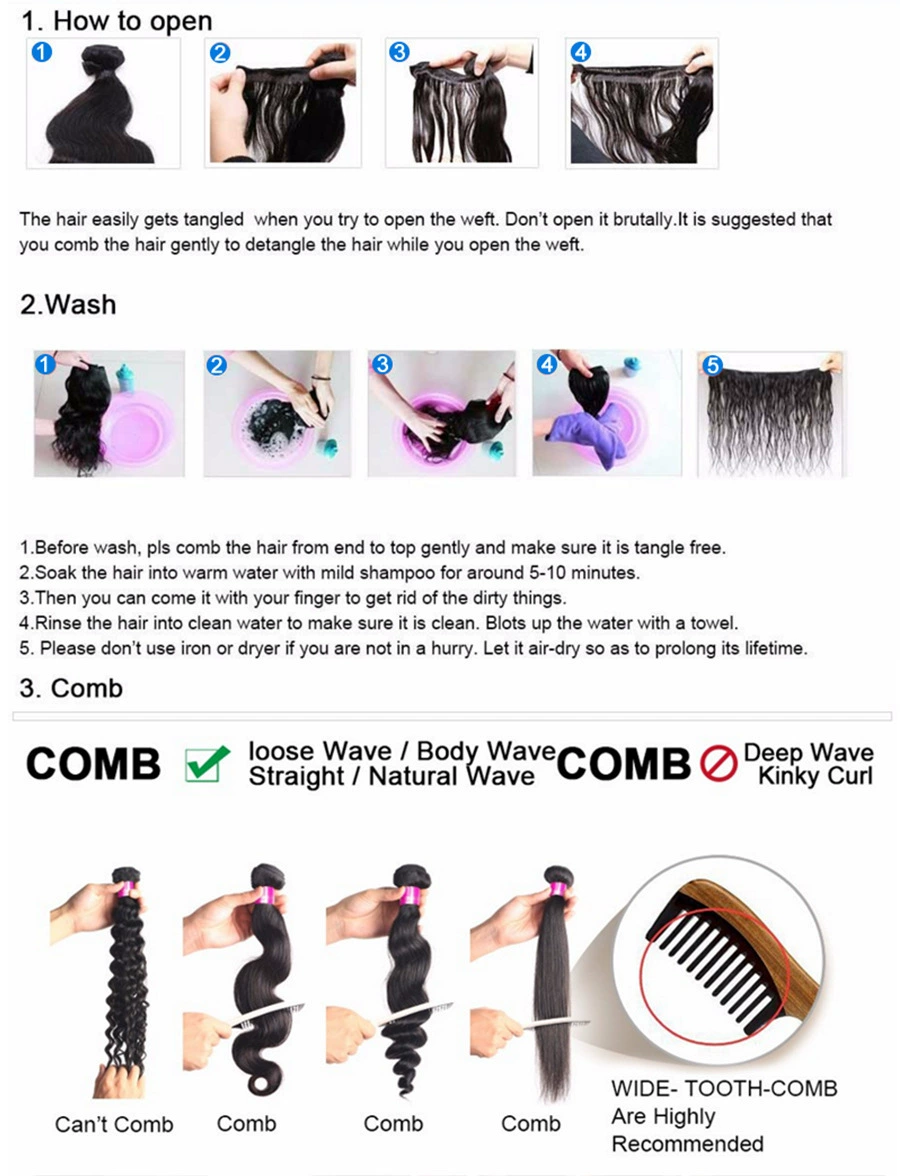 1. How to open

1 2 3 4

The hair easily gets tangled when you try to open the weft. Don't open it brutally.It is suggested that you comb the hair gently to detangle the hair while you open the weft.

2.Wash

1 2 3 4 5

1.Before wash, pls comb the hair from end to top gently and make sure it is tangle free.
2.Soak the hair into warm water with mild shampoo for around 5-10 minutes.
3.Then you can come it with your finger to get rid of the dirty things.
4.Rinse the hair into clean water to make sure it is clean. Blots up the water with a towel.
5. Please don't use iron or dryer if you are not in a hurry. Let it air-dry so as to prolong its lifetime.

3. Comb

COMB loose Wave / Body Wave Straight / Natural Wave COMB Deep Wave Kinky Curl

Can't Comb Comb Comb Comb

WIDE- TOOTH-COMB Are Highly Recommended