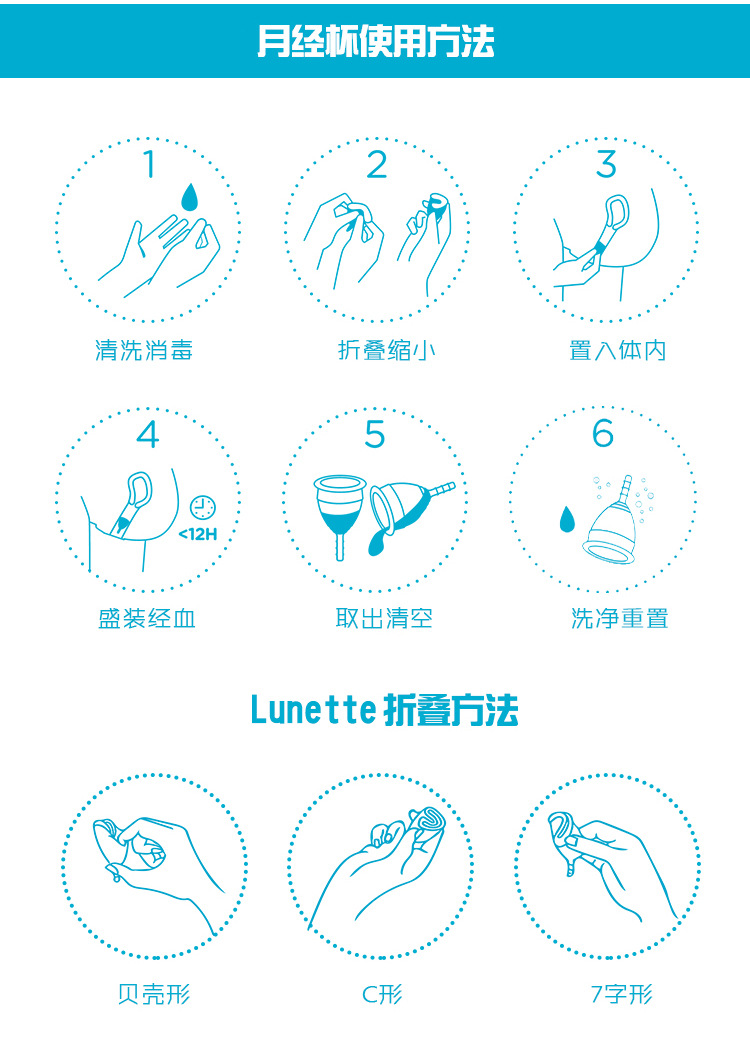 月经杯使用方法

1
清洗消毒

2
折叠缩小

3
置入体内

4
<12H
盛装经血

5
取出清空

6
洗净重置

Lunette 折叠方法

贝壳形

C形

7字形