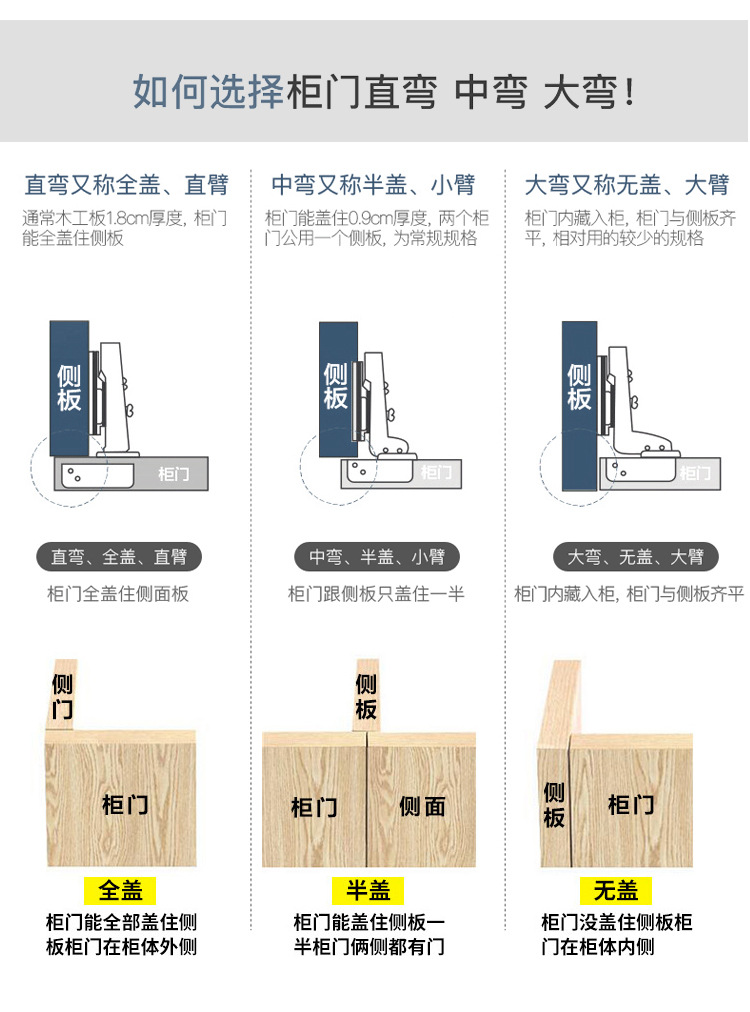 如何选择柜门直弯 中弯 大弯！

直弯又称全盖、直臂

通常木工板1.8cm厚度，柜门能全盖住侧板

侧板

柜门

直弯、全盖、直臂

柜门全盖住侧面板

侧门

柜门

全盖

柜门能全部盖住侧板柜门在柜体外侧

中弯又称半盖、小臂

柜门能盖住0.9cm厚度，两个柜门公用一个侧板，为常规规格

侧板

柜门

中弯、半盖、小臂

柜门跟侧板只盖住一半

侧板

柜门

侧面

半盖

柜门能盖住侧板一半柜门俩侧都有门

大弯又称无盖、大臂

柜门内藏入柜，柜门与侧板齐平，相对用的较少的规格

侧板

柜门

大弯、无盖、大臂

柜门内藏入柜，柜门与侧板齐平

侧板

柜门

无盖

柜门没盖住侧板柜门在柜体内侧