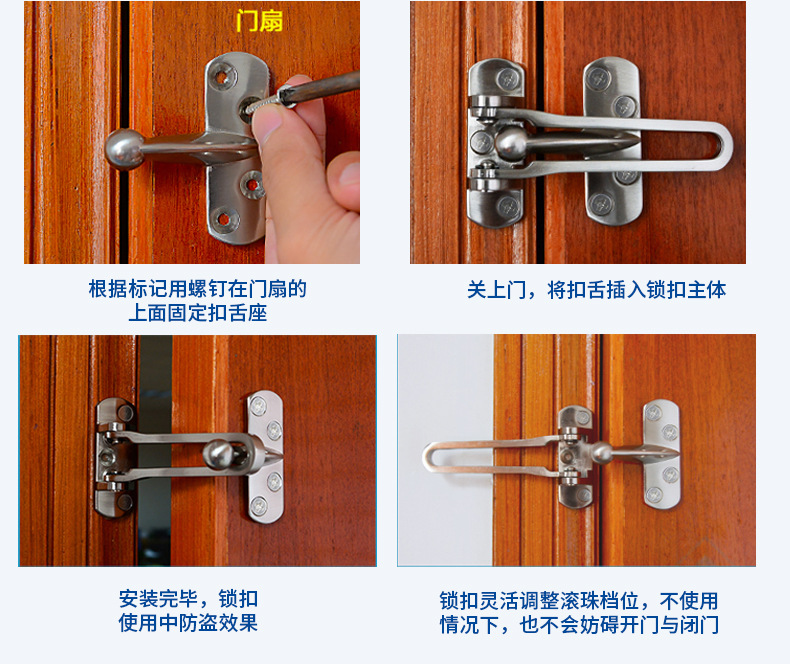 门扇

根据标记用螺钉在门扇的上面固定扣舌座

关上门，将扣舌插入锁扣主体

安装完毕，锁扣使用中防盗效果

锁扣灵活调整滚珠档位，不使用情况下，也不会妨碍开门与闭门