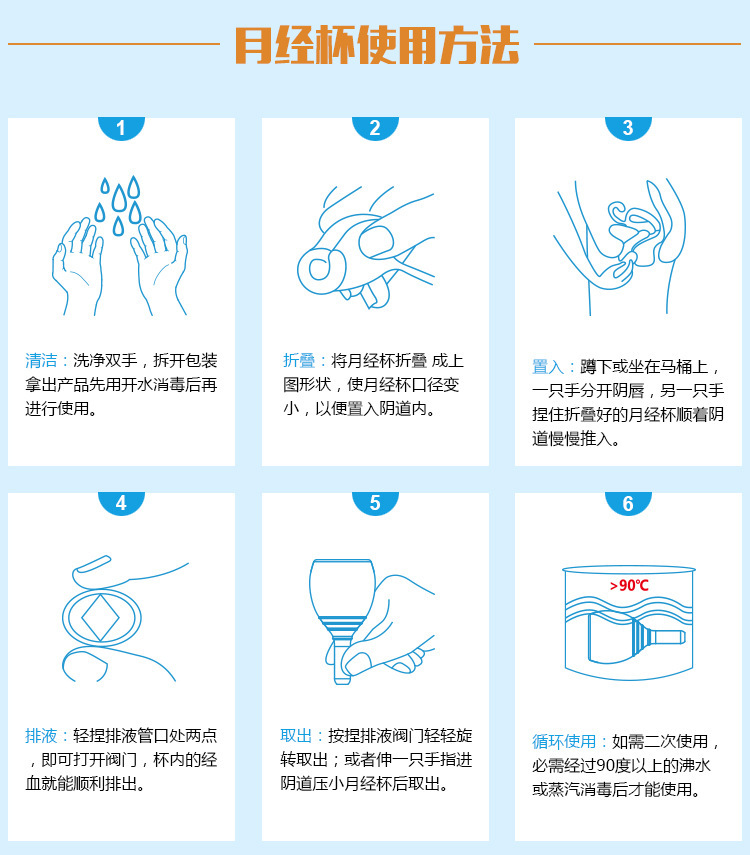 月经杯使用方法

1

清洁：洗净双手，拆开包装拿出产品先用开水消毒后再进行使用。

2

折叠：将月经杯折叠 成上图形状，使月经杯口径变小，以便置入阴道内。

3

置入：蹲下或坐在马桶上，一只手分开阴唇，另一只手捏住折叠好的月经杯顺着阴道慢慢推入。

4

排液：轻捏排液管口处两点，即可打开阀门，杯内的经血就能顺利排出。

5

取出：按捏排液阀门轻轻旋转取出；或者伸一只手指进阴道压小月经杯后取出。

6

>90℃

循环使用：如需二次使用，必需经过90度以上的沸水或蒸汽消毒后才能使用。