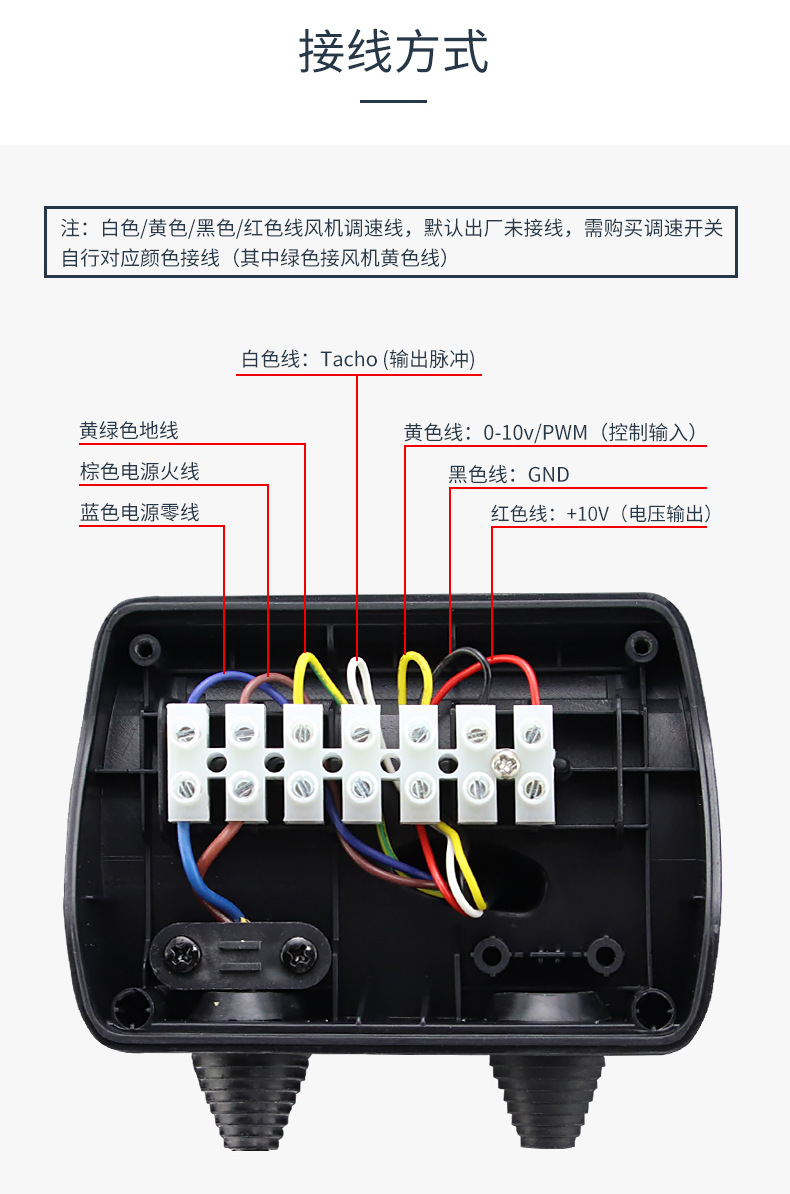 接线方式

注：白色/黄色/黑色/红色线风机调速线，默认出厂未接线，需购买调速开关自行对应颜色接线（其中绿色接风机黄色线）

白色线：Tacho (输出脉冲)

黄绿色地线

棕色电源火线

蓝色电源零线

黄色线：0-10v/PWM（控制输入）

黑色线：GND

红色线：+10V（电压输出）