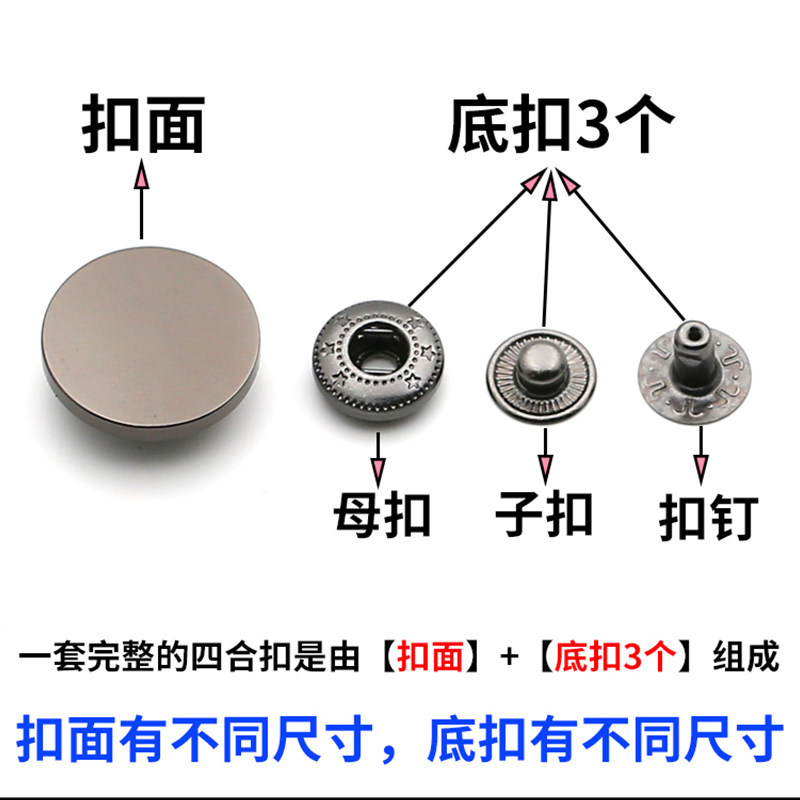 扣面

底扣3个

母扣

子扣

扣钉

一套完整的四合扣是由【扣面】+【底扣3个】组成

扣面有不同尺寸，底扣有不同尺寸