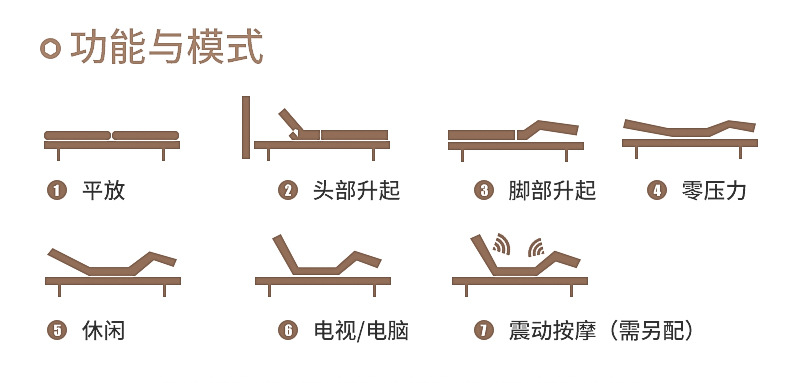 功能与模式

1 平放

2 头部升起

3 脚部升起

4 零压力

5 休闲

6 电视/电脑

7 震动按摩（需另配）