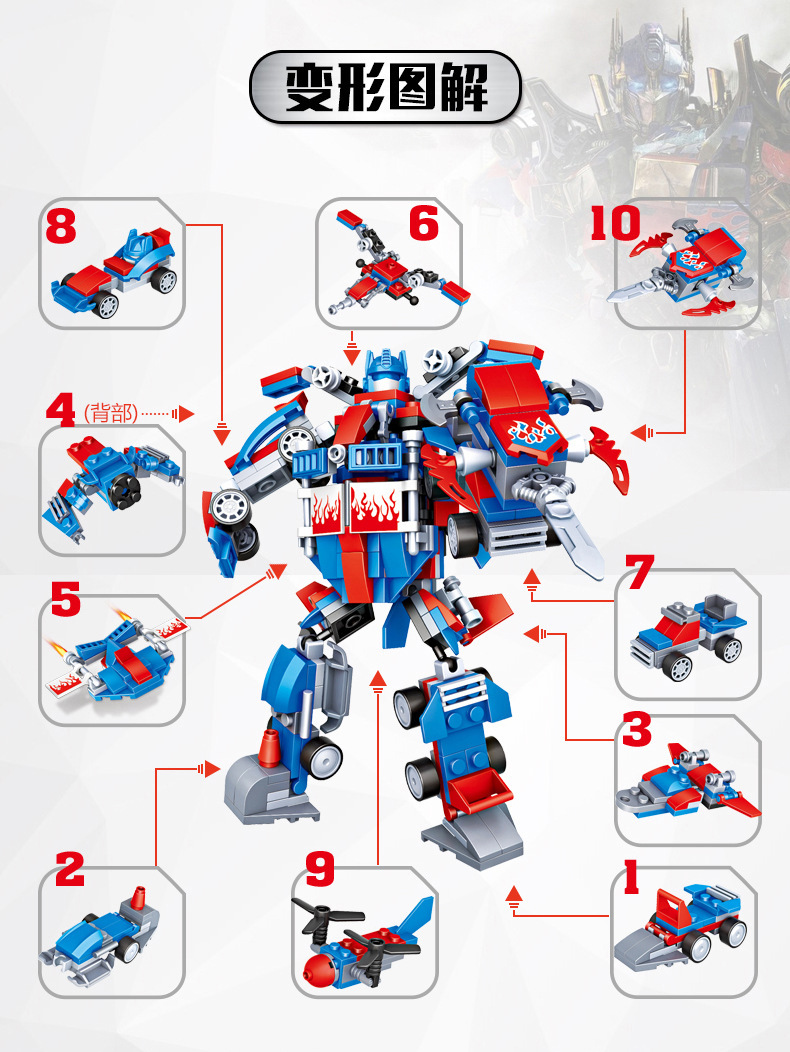 变形图解

8

6

10

4 (背部)

5

7

3

2

9

1