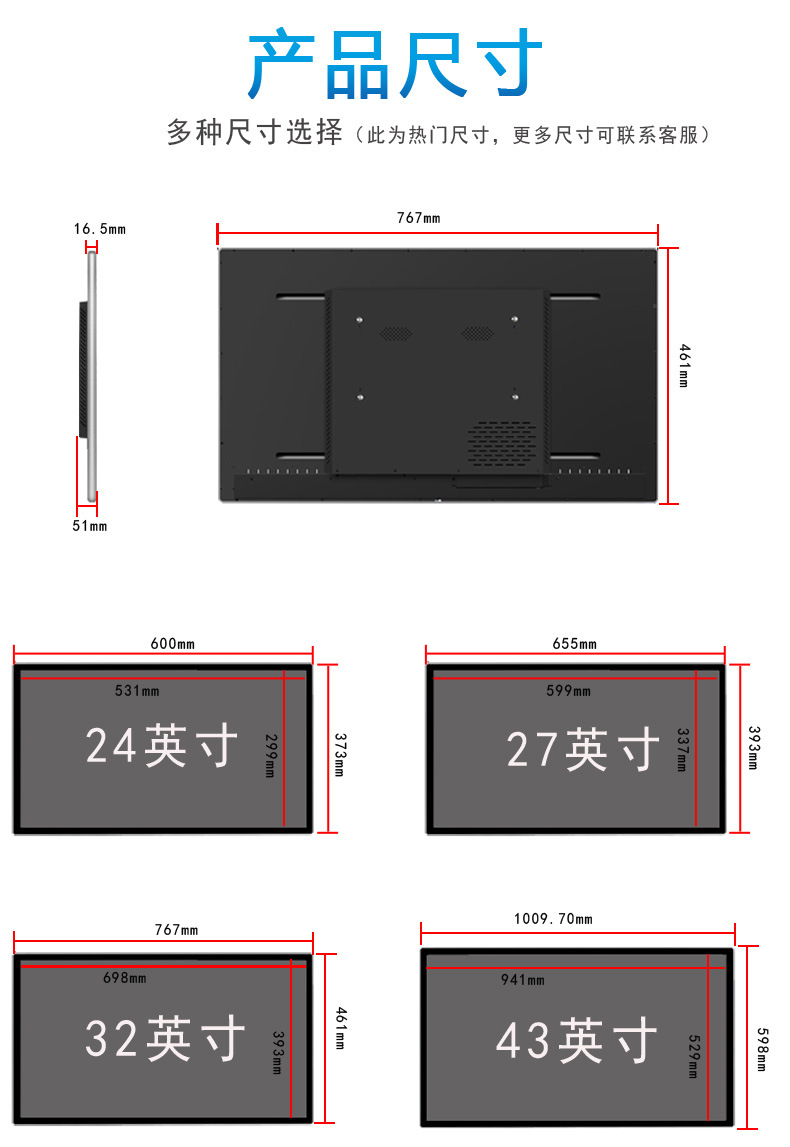 产品尺寸

多种尺寸选择（此为热门尺寸，更多尺寸可联系客服）

16.5mm

767mm

461mm

51mm

600mm

531mm

24英寸

299mm

373mm

655mm

599mm

27英寸

337mm

393mm

767mm

698mm

32英寸

393mm

461mm

1009.70mm

941mm

43英寸

529mm

598mm