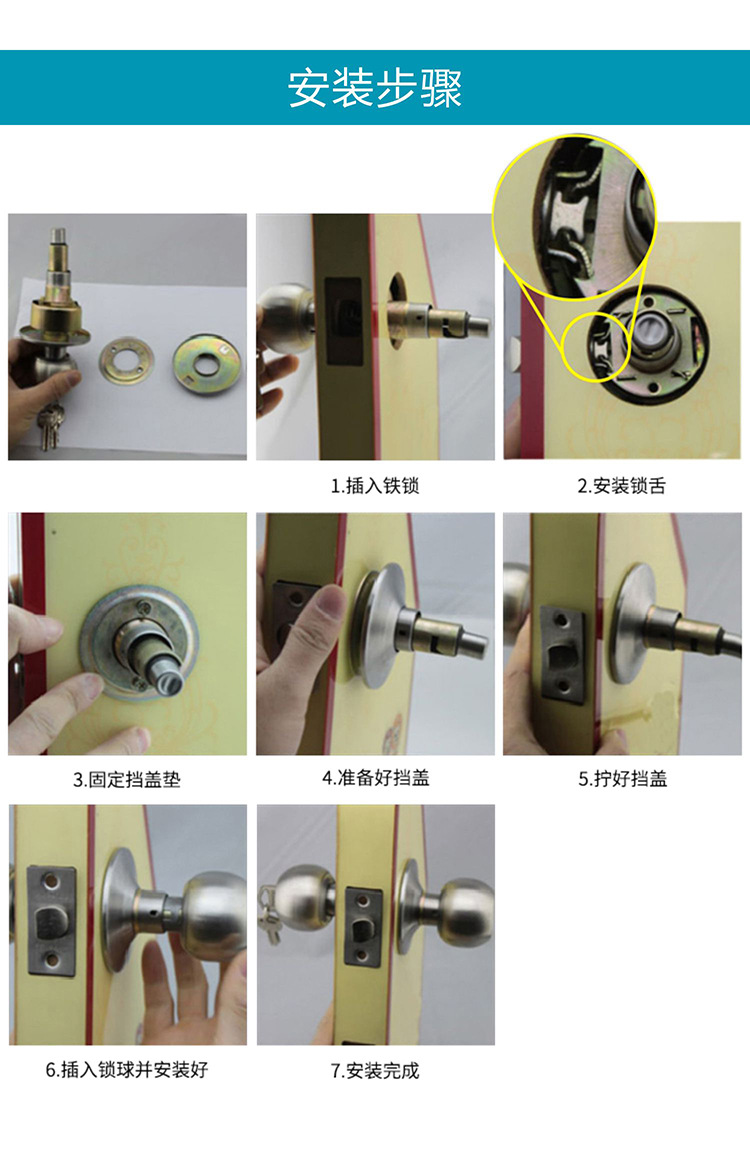 安装步骤

1.插入铁锁

2.安装锁舌

3.固定挡盖垫

4.准备好挡盖

5.拧好挡盖

6.插入锁球并安装好

7.安装完成