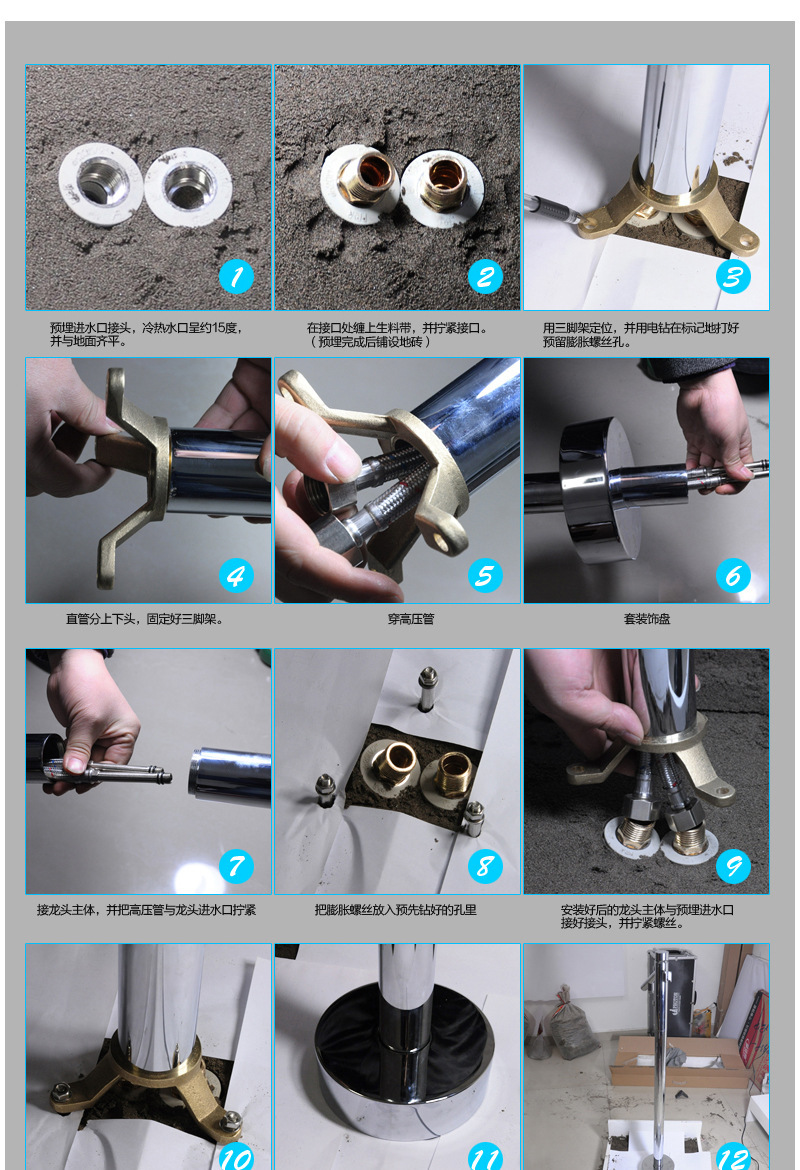 1

预埋进水口接头，冷热水口呈约15度，并与地面齐平。

2

在接口处缠上生料带，并拧紧接口。（预埋完成后铺设地砖）

3

用三脚架定位，并用电钻在标记地打好预留膨胀螺丝孔。

4

直管分上下头，固定好三脚架。

5

穿高压管

6

套装饰盘

7

接龙头主体，并把高压管与龙头进水口拧紧

8

把膨胀螺丝放入预先钻好的孔里

9

安装好后的龙头主体与预埋进水口接好接头，并拧紧螺丝。

10

11

12