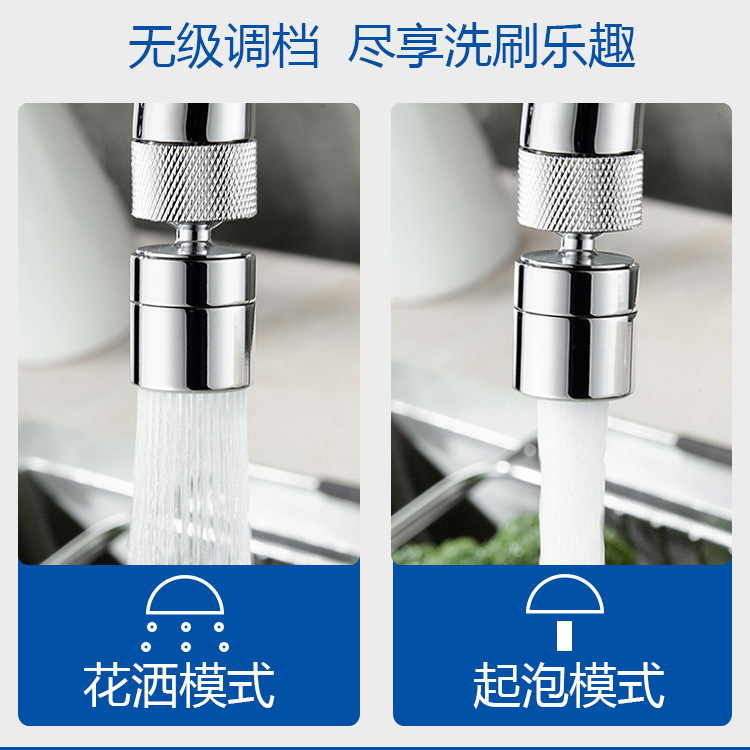 无级调档 尽享洗刷乐趣

花洒模式

起泡模式