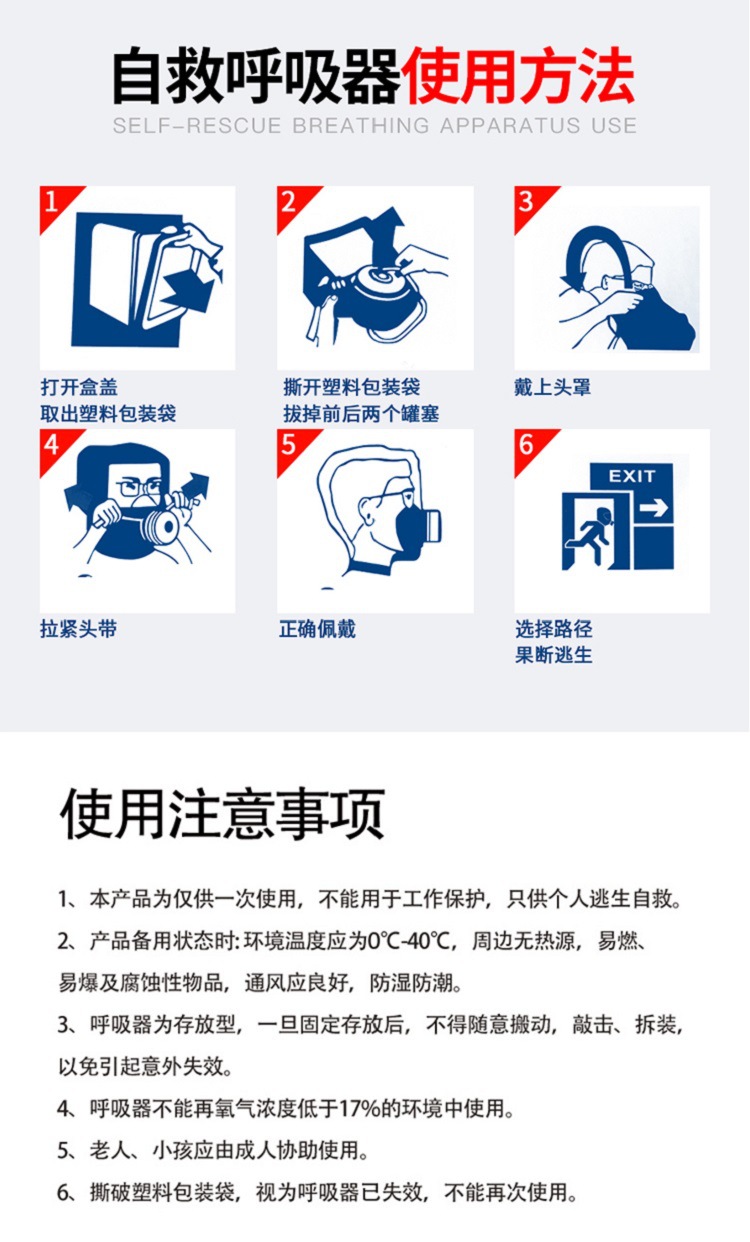 自救呼吸器使用方法
SELF-RESCUE BREATHING APPARATUS USE

1
打开盒盖
取出塑料包装袋

2
撕开塑料包装袋
拔掉前后两个罐塞

3
戴上头罩

4
拉紧头带

5
正确佩戴

6
EXIT
选择路径
果断逃生

使用注意事项

1、本产品为仅供一次使用，不能用于工作保护，只供个人逃生自救。

2、产品备用状态时: 环境温度应为0℃-40℃，周边无热源，易燃、易爆及腐蚀性物品，通风应良好，防湿防潮。

3、呼吸器为存放型，一旦固定存放后，不得随意搬动，敲击、拆装，以免引起意外失效。

4、呼吸器不能再氧气浓度低于17%的环境中使用。

5、老人、小孩应由成人协助使用。

6、撕破塑料包装袋，视为呼吸器已失效，不能再次使用。